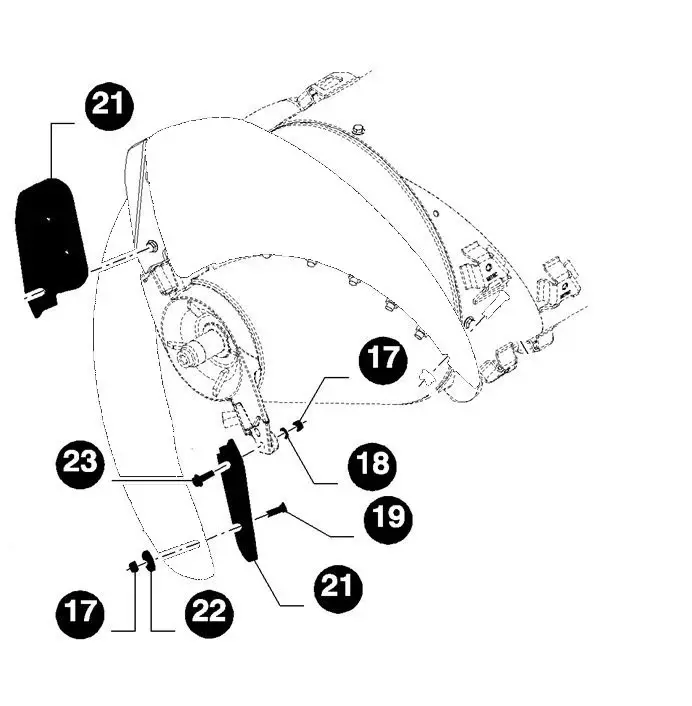 21

17

23

18

19

21

17

22