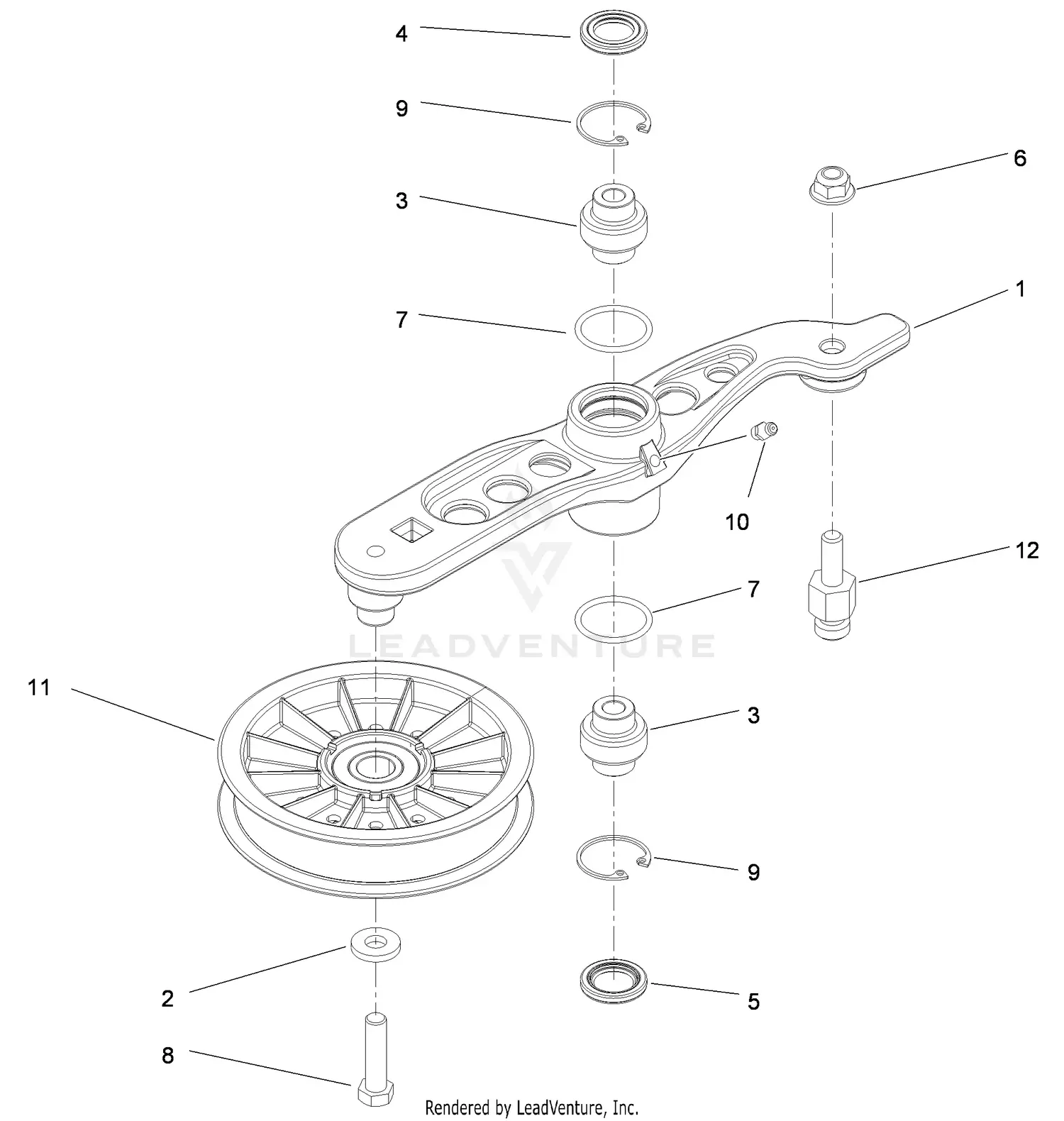 4

9

6

3

1

7

10

12

7

LEADVENTURE

11

3

9

2

5

8

Rendered by LeadVenture, Inc.