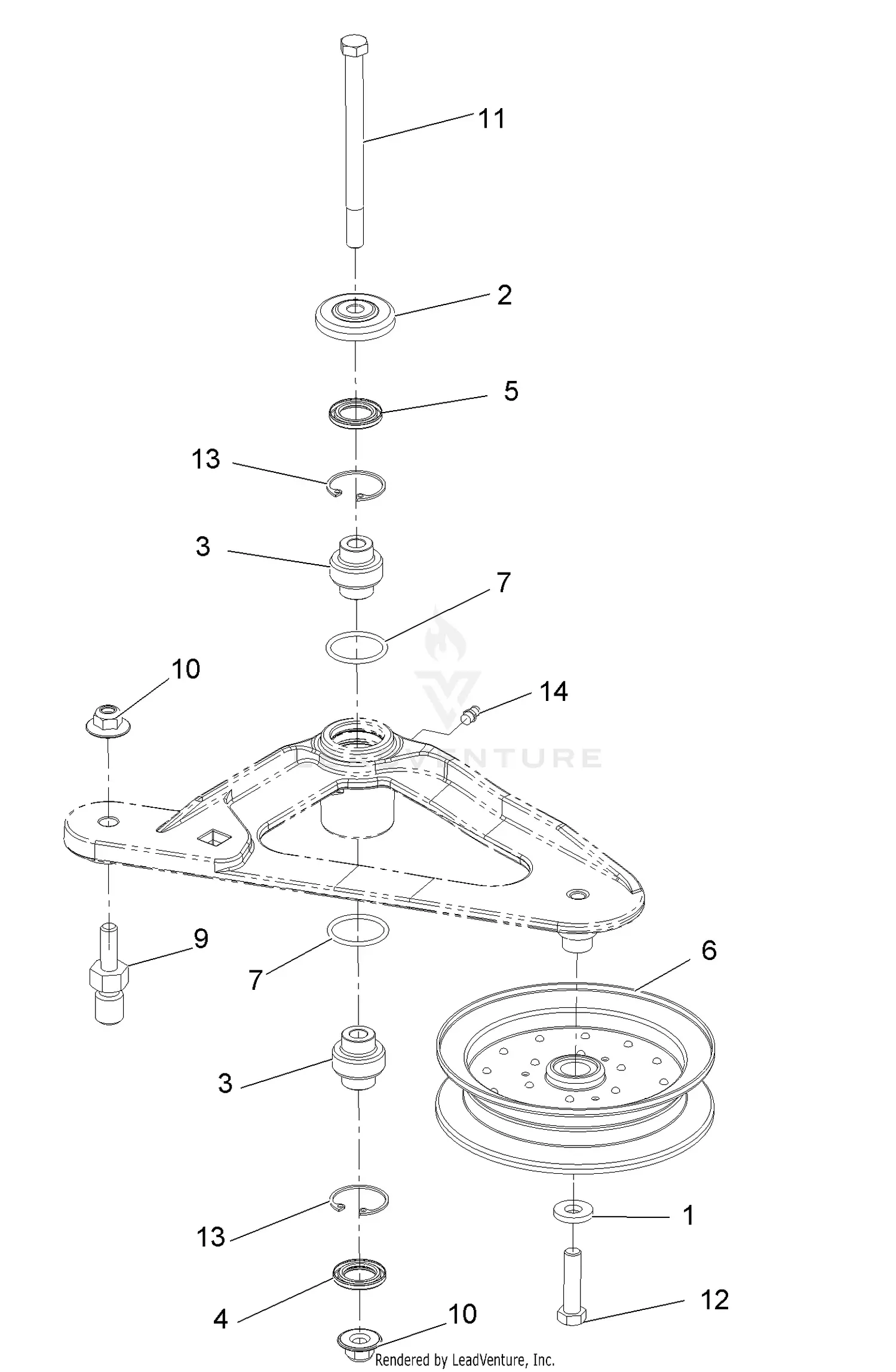 11

2

5

13

3

7

10

14

LEADVENTURE

9

7

6

3

13

1

4

10

12

Rendered by LeadVenture, Inc.