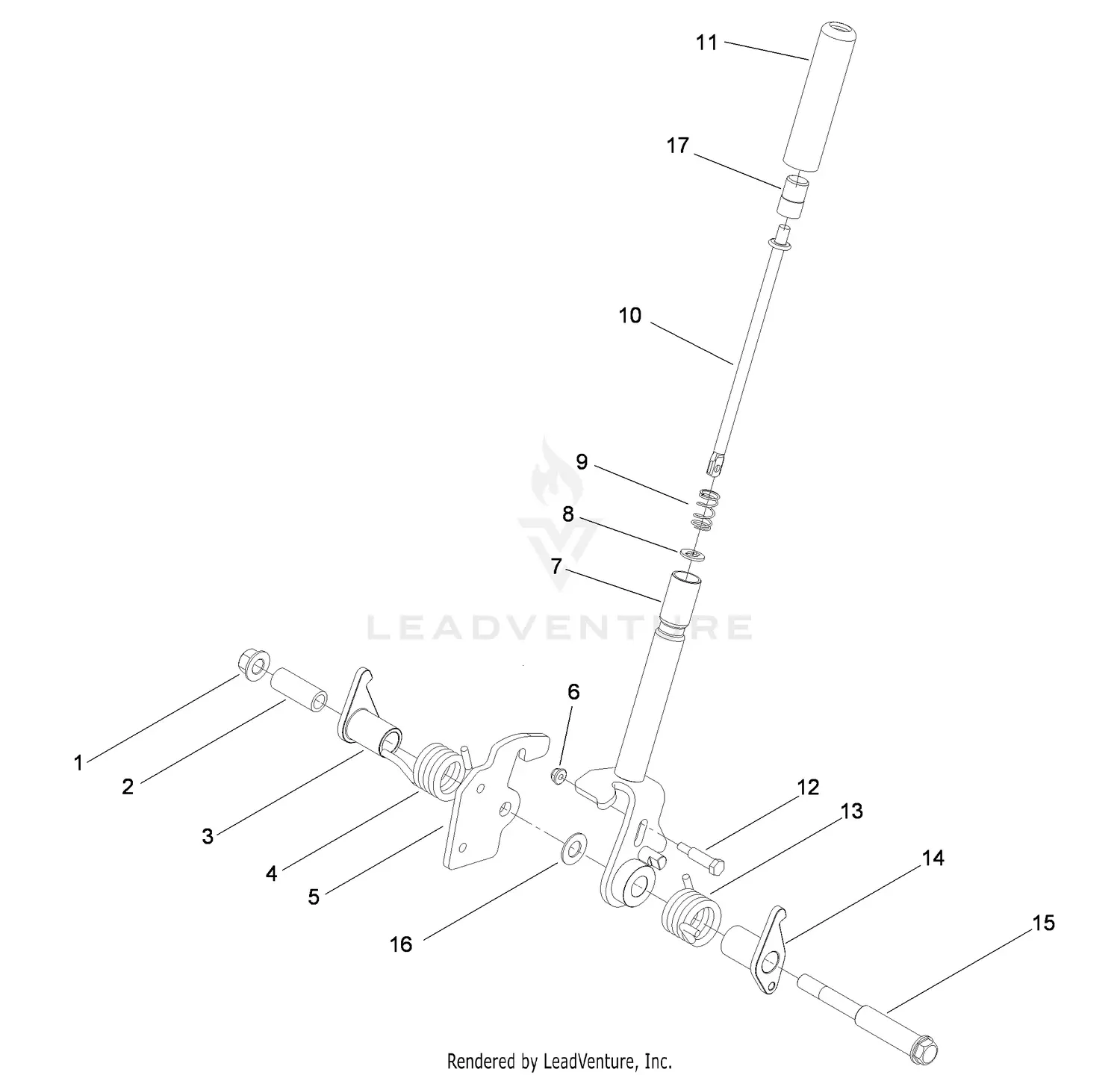 11

17

10

9

8

7

LEADVENTURE

6

1

2

3

4

5

16

12

13

14

15

Rendered by LeadVenture, Inc.