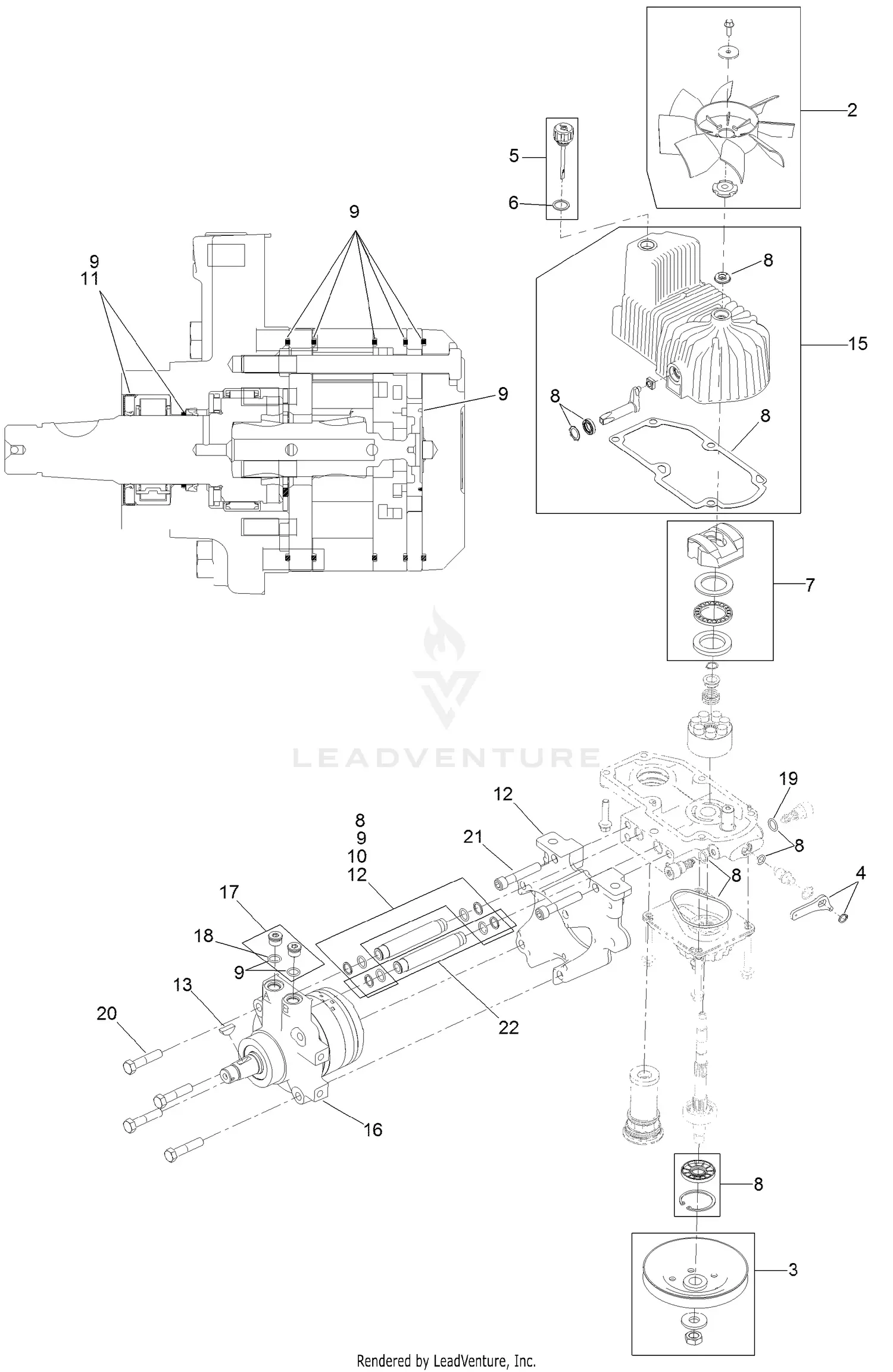 2
5
6
9
9
11
8
15
9
8
8
7
LEADVENTURE
19
12
8
9
10
12
21
8
8
4
17
18
9
13
20
22
16
8
3
Rendered by LeadVenture, Inc.