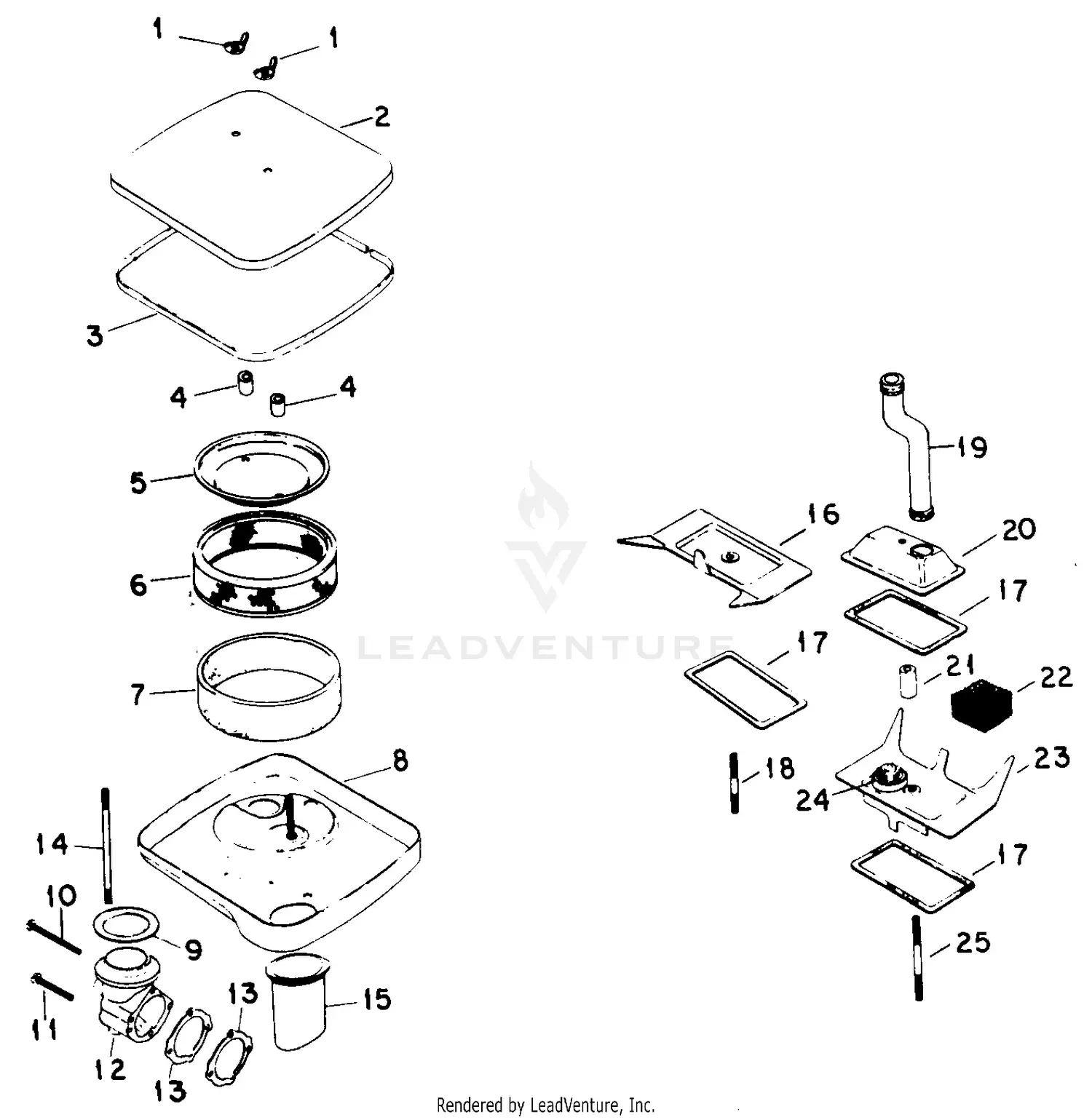 1
1
2
3
4
4
5
6
7
8
14
10
9
11
12
13
13
15
19
16
20
17
17
21
22
18
24
23
17
25
LEADVENTURE
Rendered by LeadVenture, Inc.