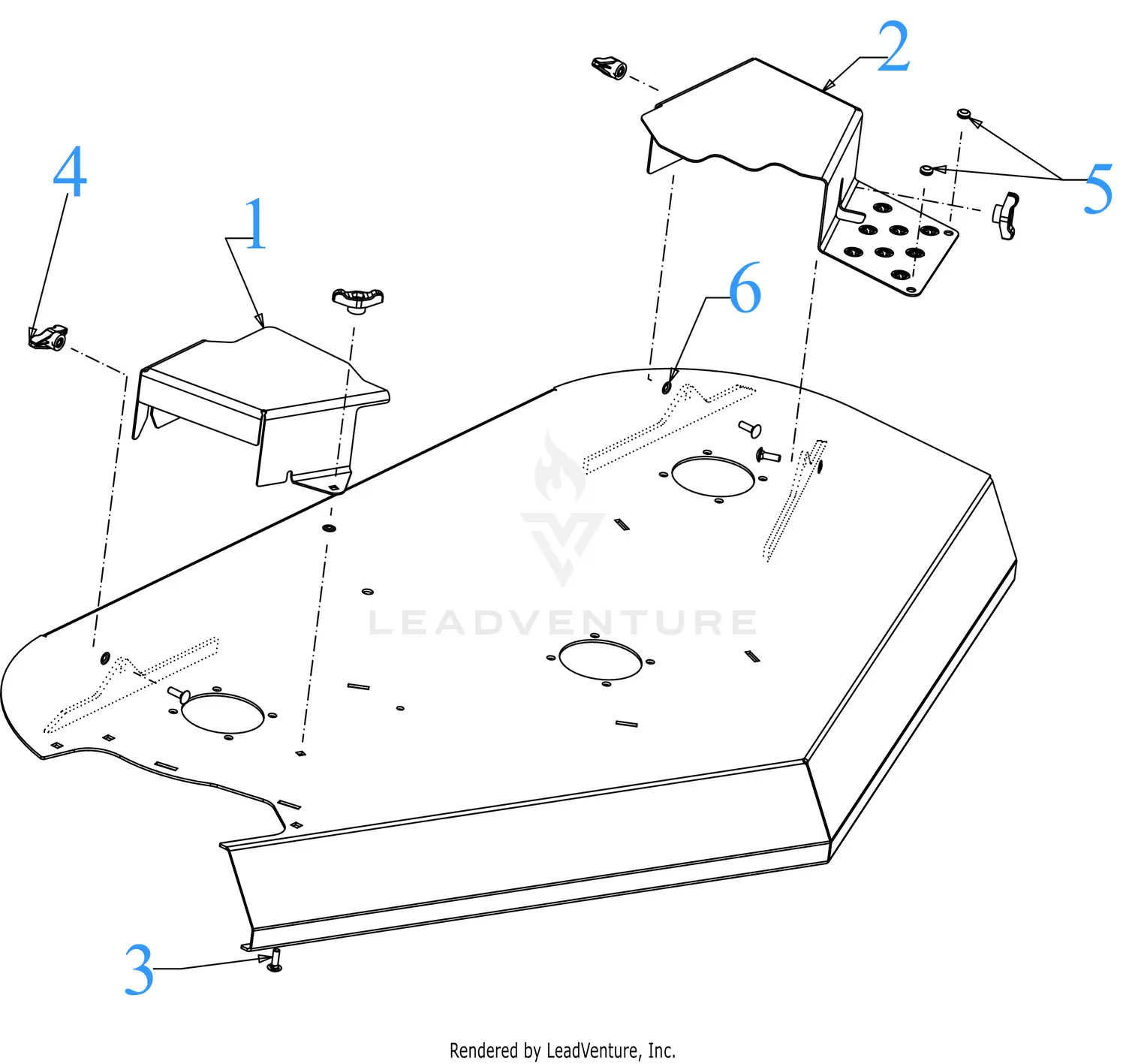 2

4

1

5

6

LEADVENTURE

3

Rendered by LeadVenture, Inc.