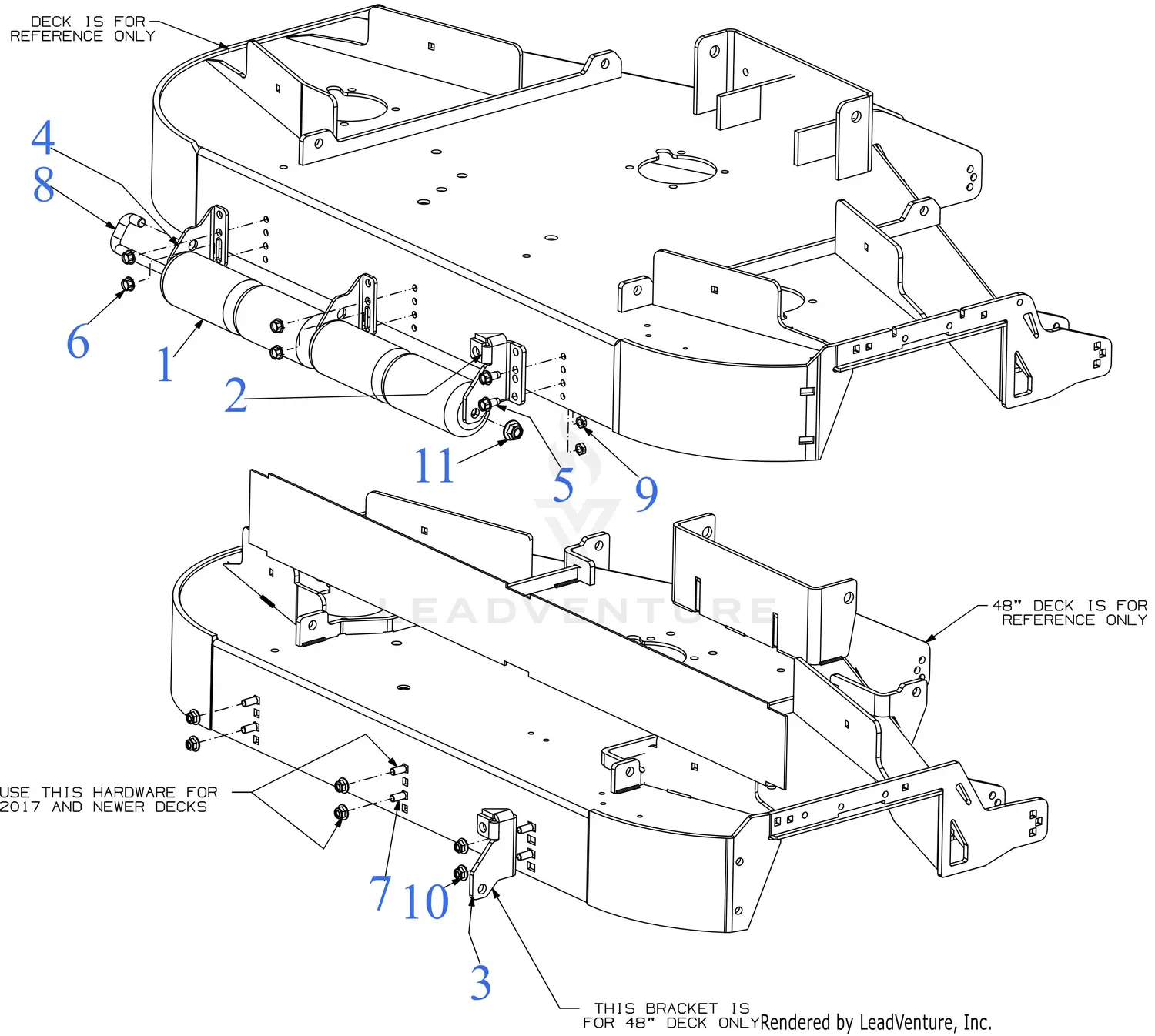 DECK IS FOR REFERENCE ONLY

4
8
6
1
2
11
5
9

LEADVENTURE

48" DECK IS FOR REFERENCE ONLY

USE THIS HARDWARE FOR 2017 AND NEWER DECKS

7
10
3

THIS BRACKET IS FOR 48" DECK ONLY

Rendered by LeadVenture, Inc.