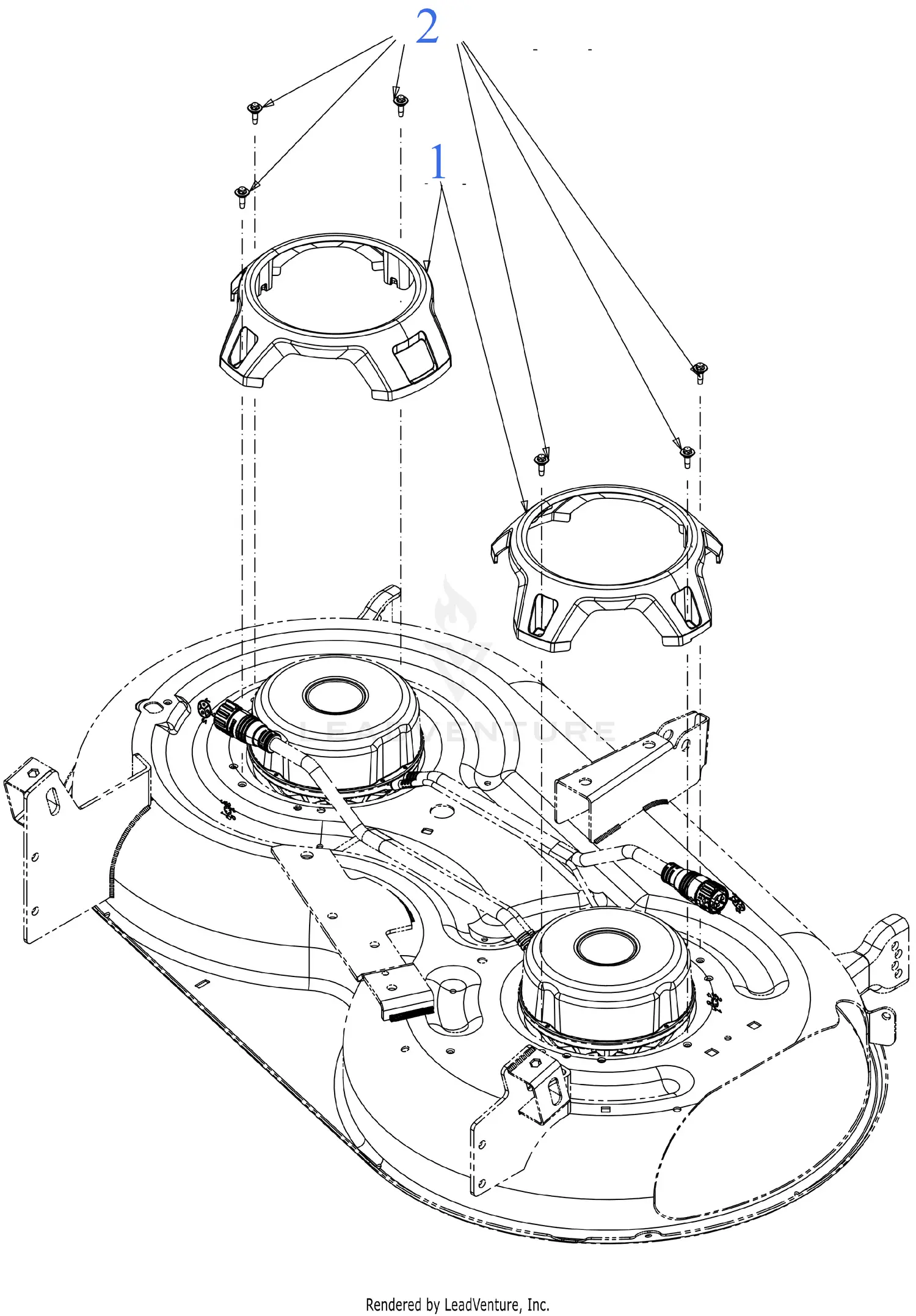 2

1

LEADVENTURE

Rendered by LeadVenture, Inc.