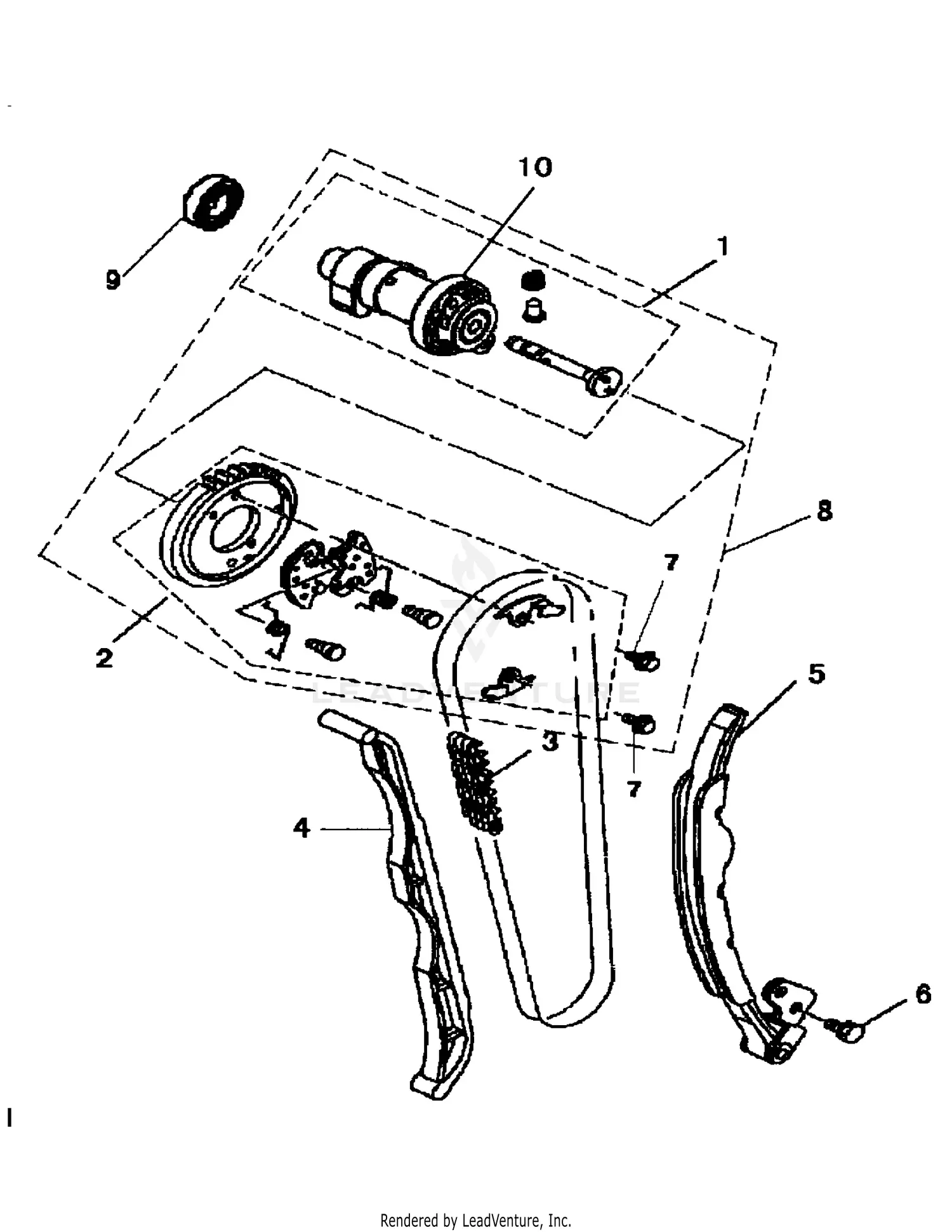 10

1

9

8

7

2

5

3

7

4

6

LEADVENTURE

Rendered by LeadVenture, Inc.