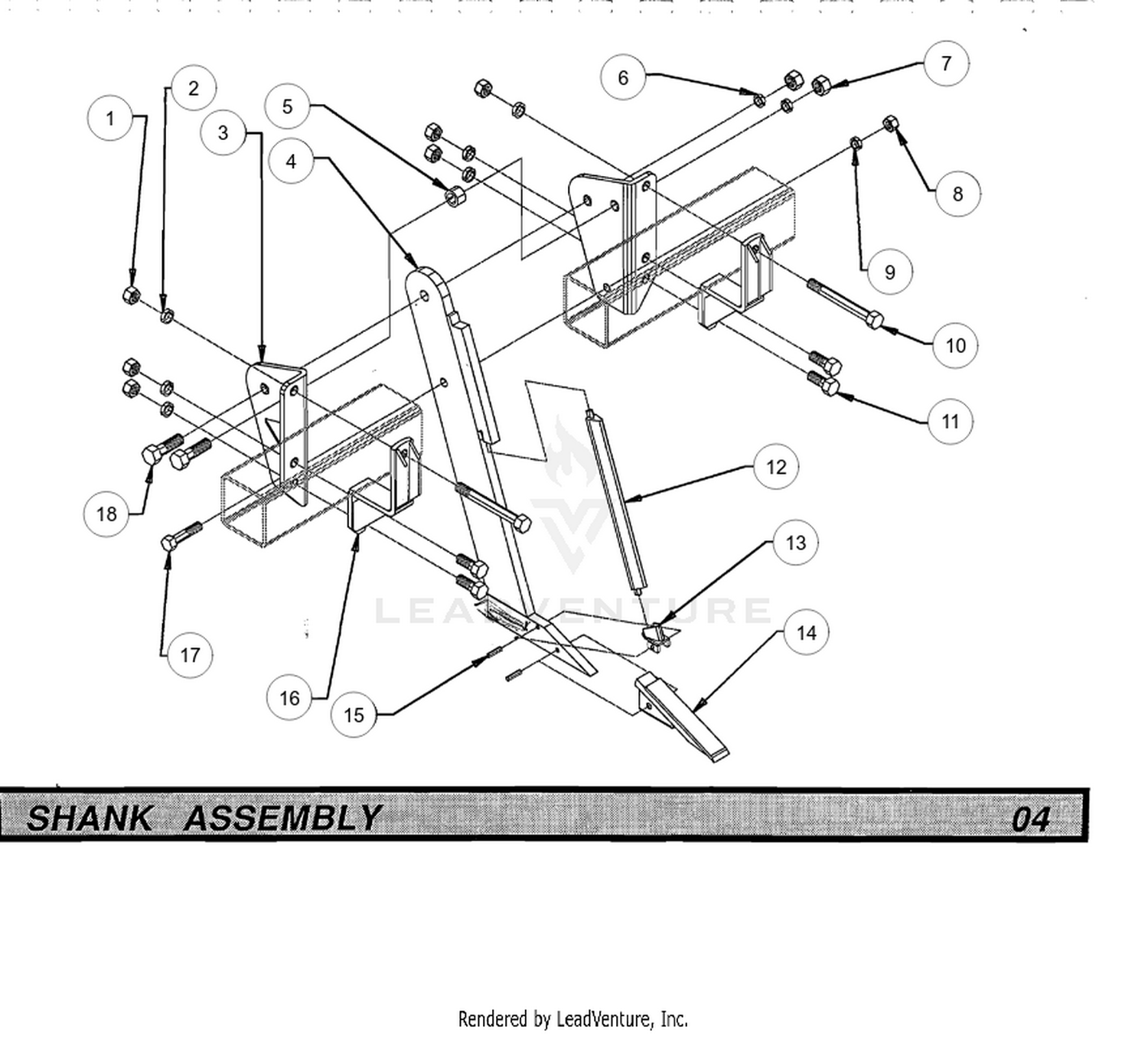 1
2
3
4
5
6
7
8
9
10
11
12
13
14
15
16
17
18

LEADVENTURE

SHANK ASSEMBLY 04

Rendered by LeadVenture, Inc.