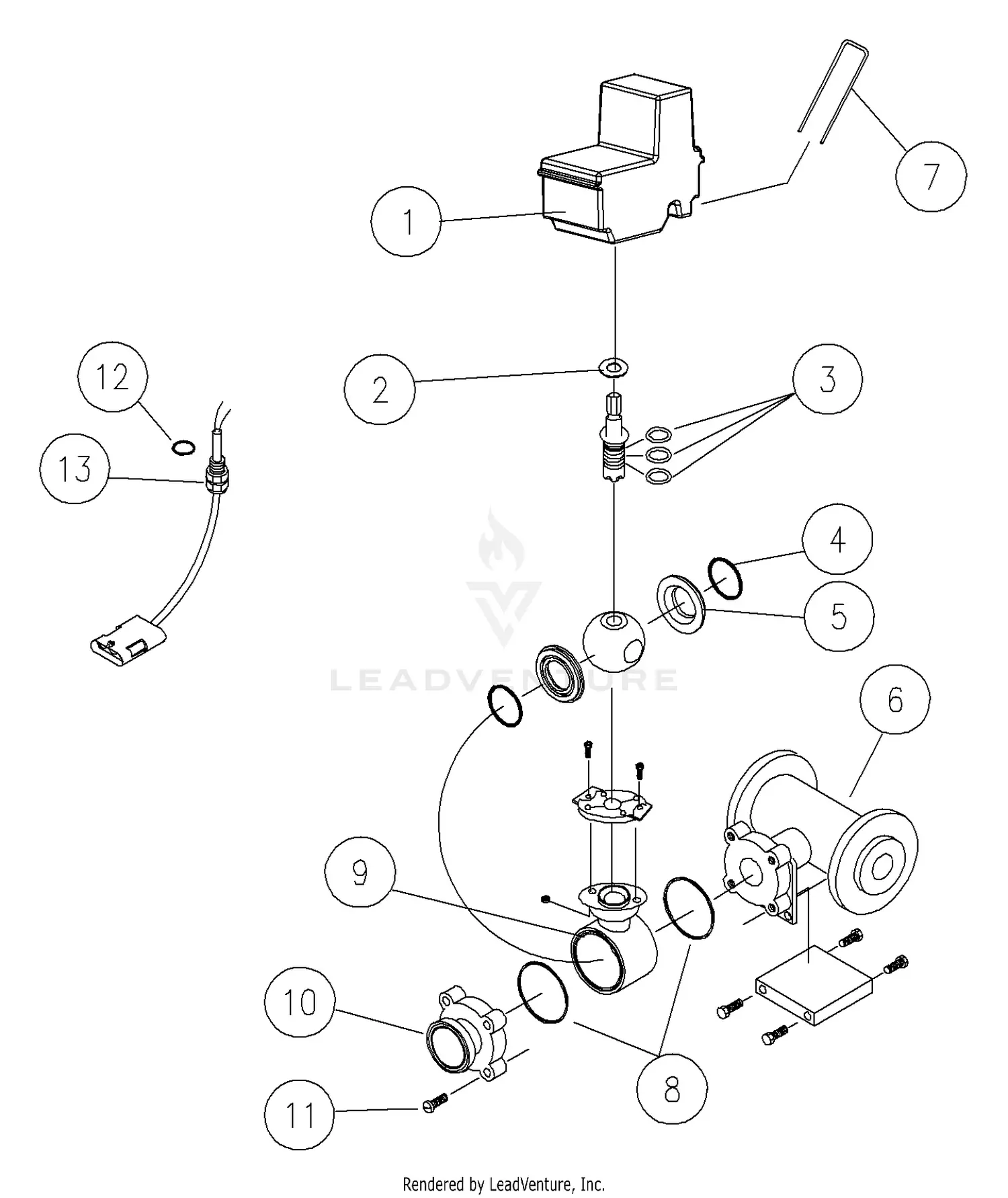 7

1

12

2

3

13

4

5

LEADVENTURE

6

9

10

8

11

Rendered by LeadVenture, Inc.