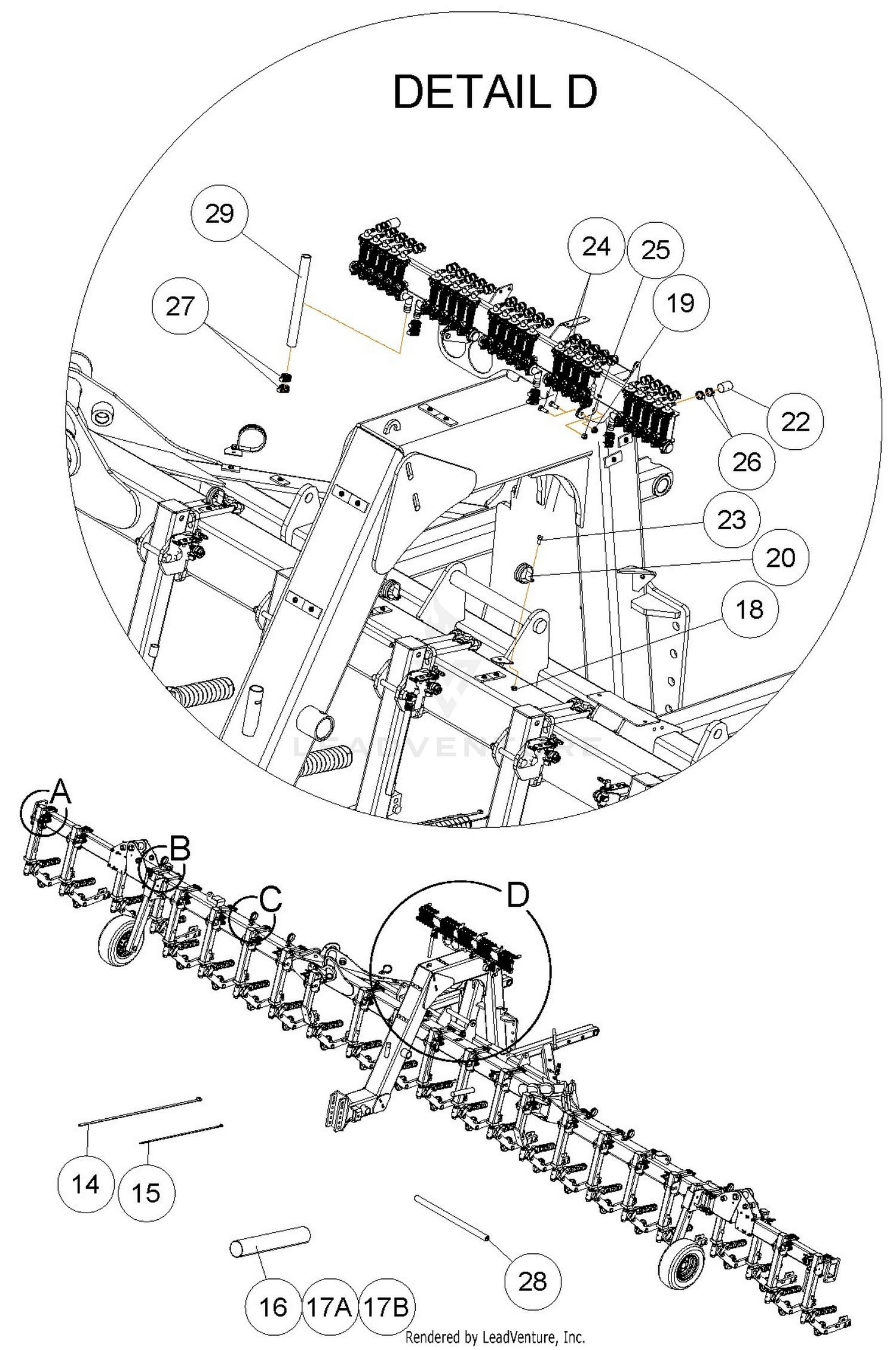 DETAIL D

29

27

24

25

19

22

26

23

20

18

LEADVENTURE

A

B

C

D

14

15

16

17A

17B

28

Rendered by LeadVenture, Inc.