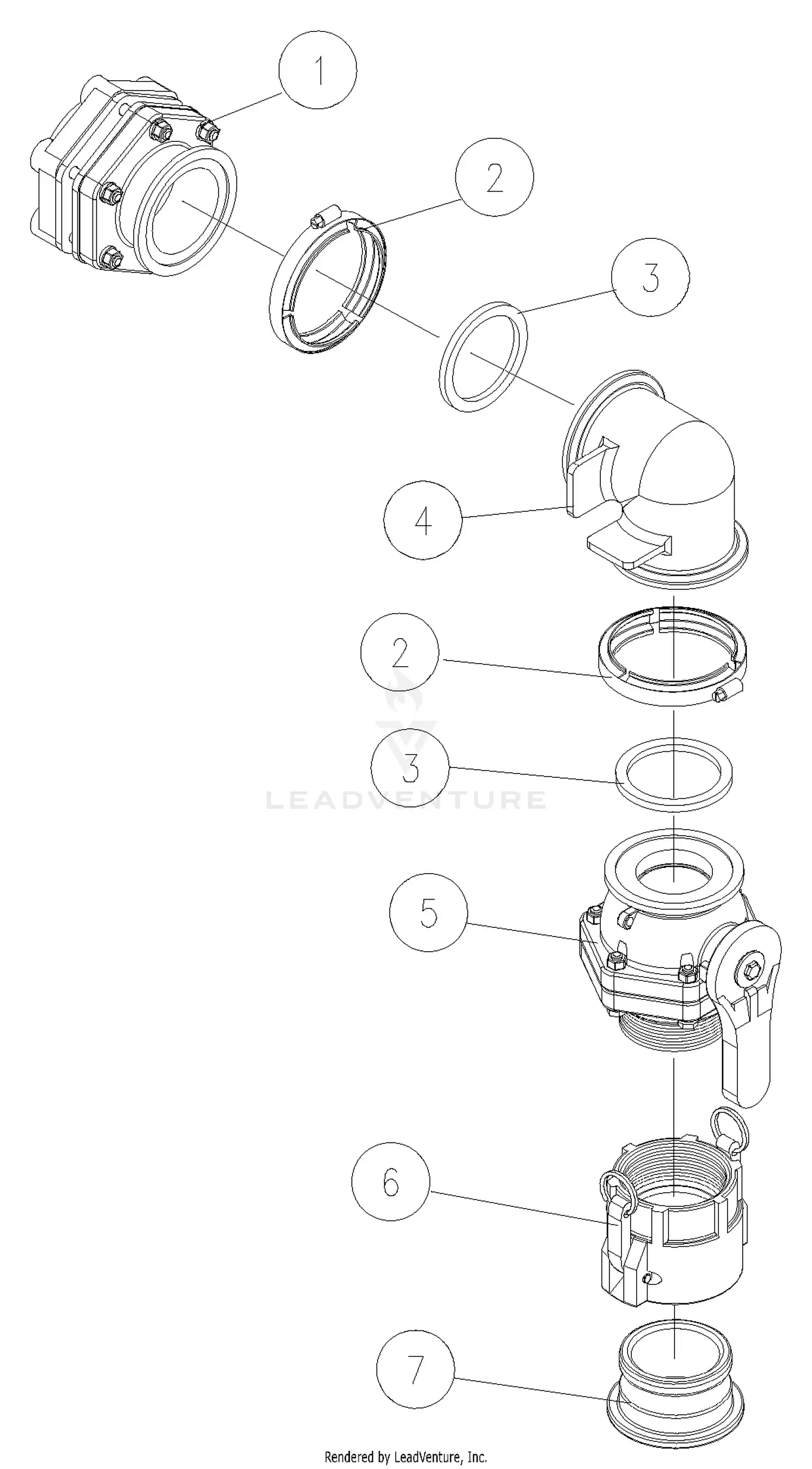 1
2
3
4
2
3
LEADVENTURE
5
6
7
Rendered by LeadVenture, Inc.