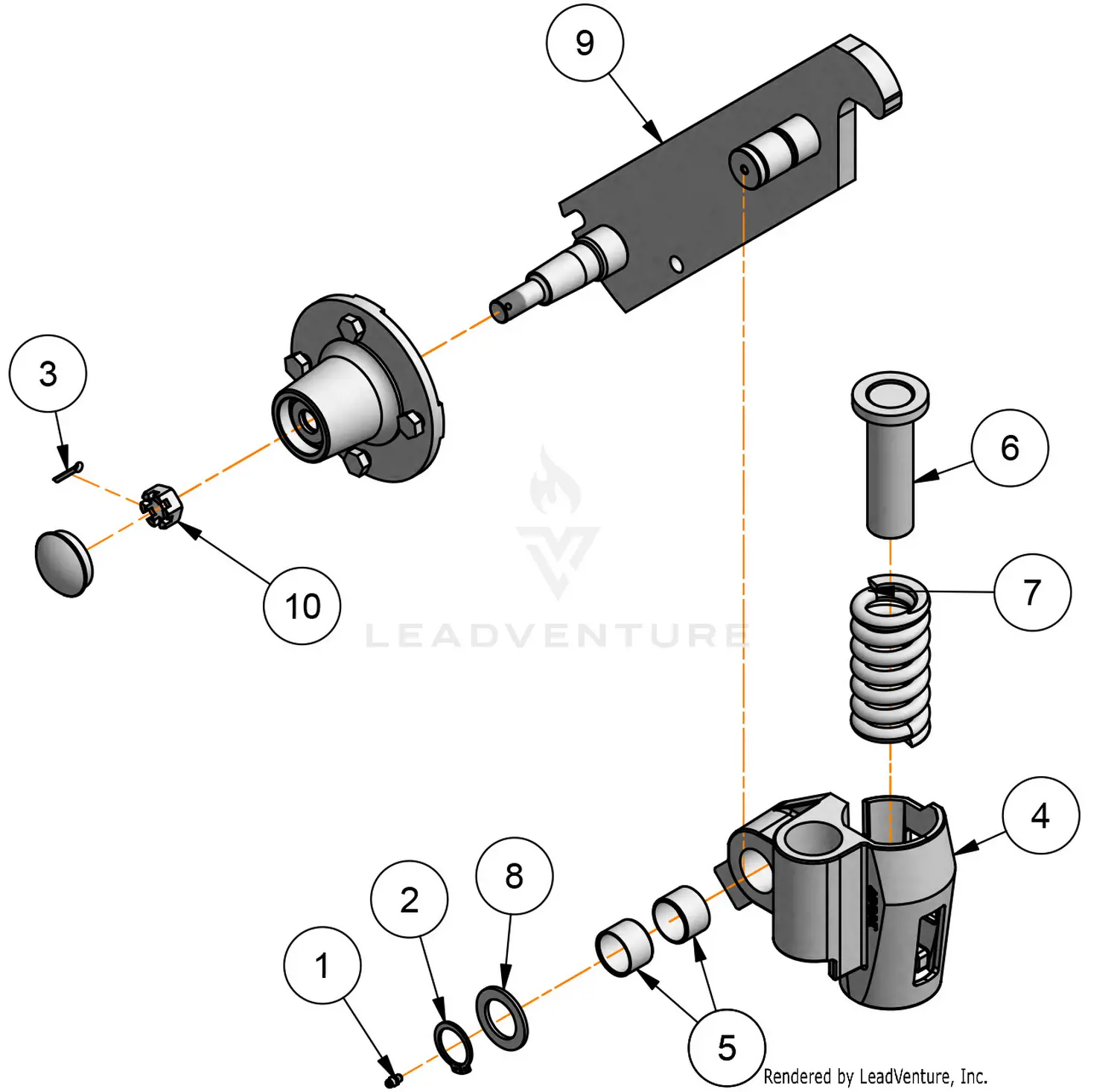 9

3

6

7

10

LEADVENTURE

4

8

2

1

5

Rendered by LeadVenture, Inc.