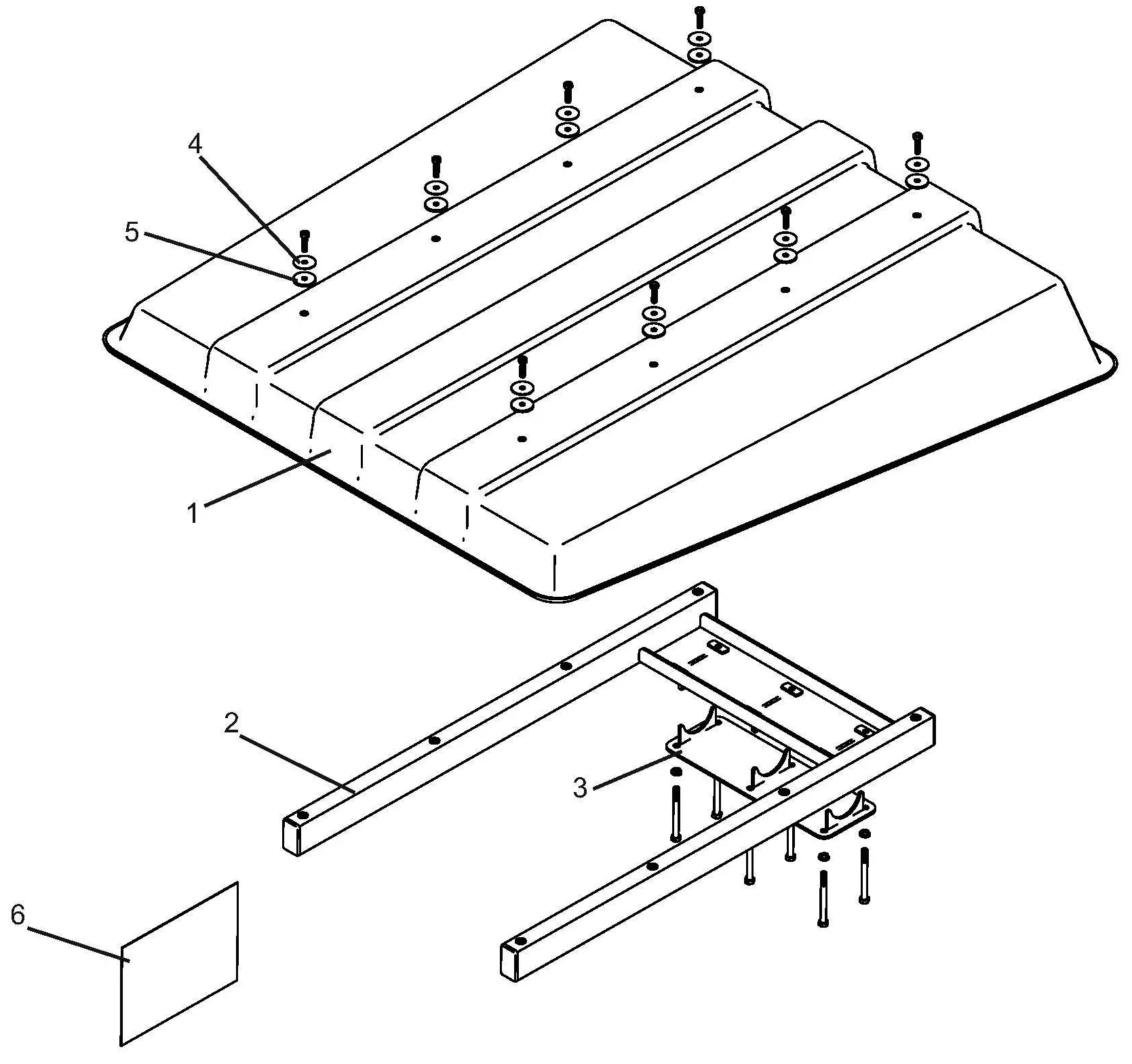 4
5
1
2
3
6