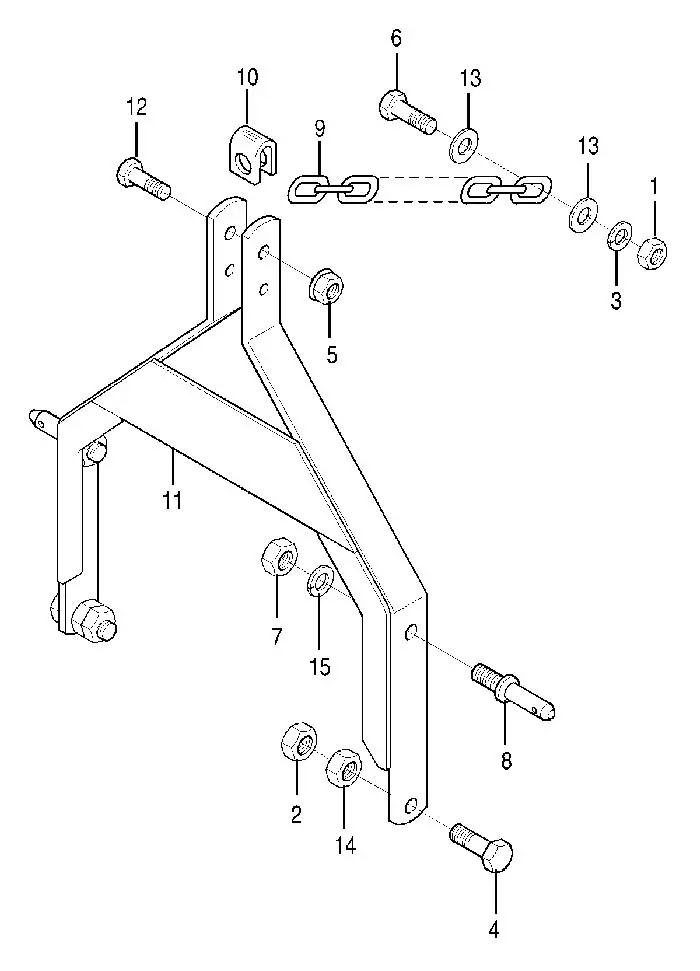 6
10
13
12
9
13
1
3
5
11
7
15
8
2
14
4