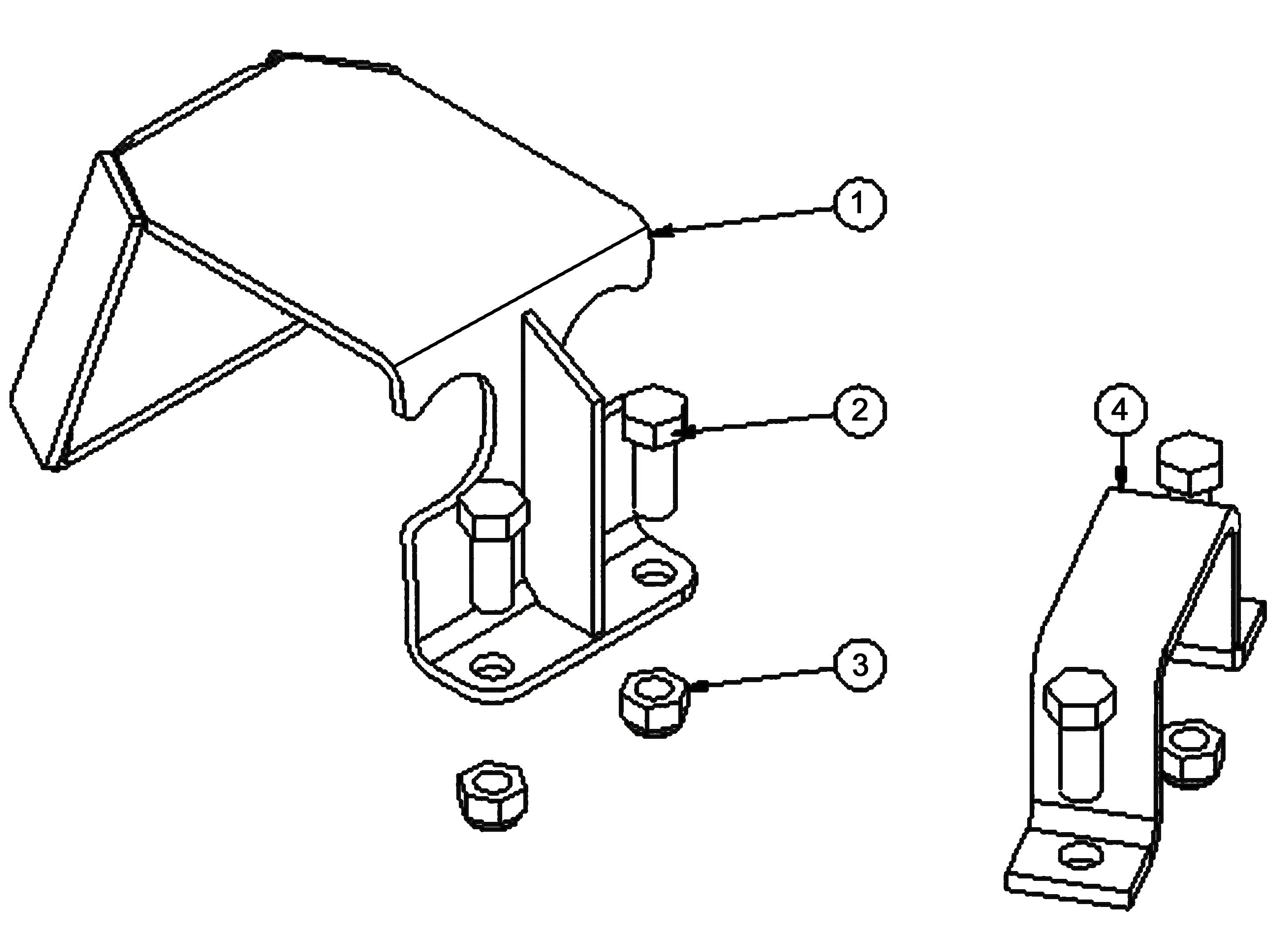 1
2
4
3