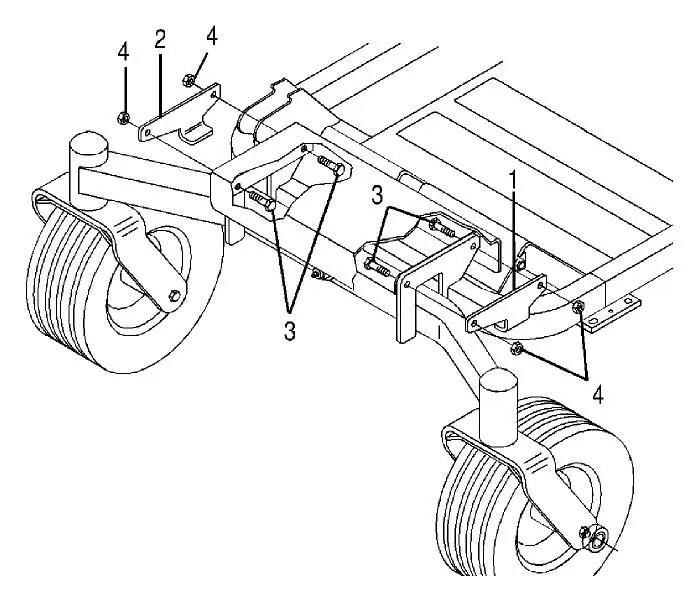 4
2
4
3
1
3
4