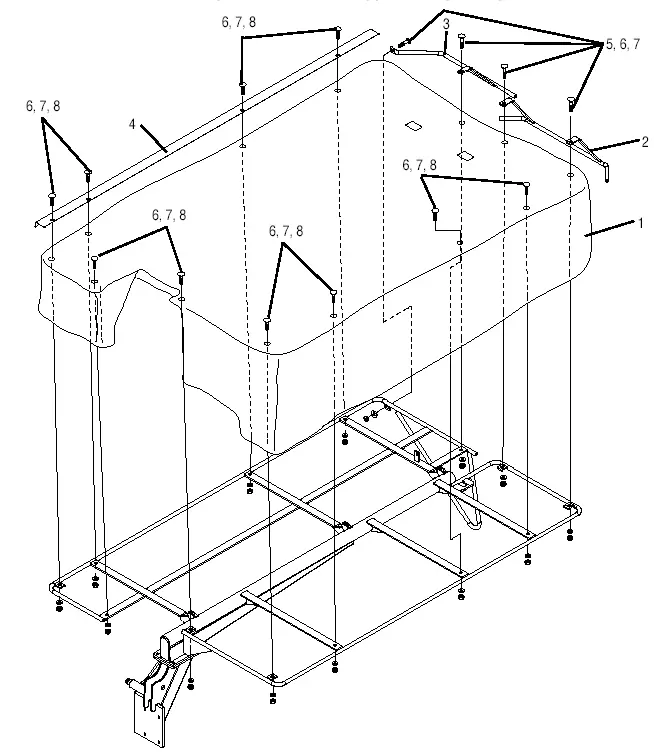 6, 7, 8
3
5, 6, 7
6, 7, 8
4
2
6, 7, 8
6, 7, 8
6, 7, 8
1