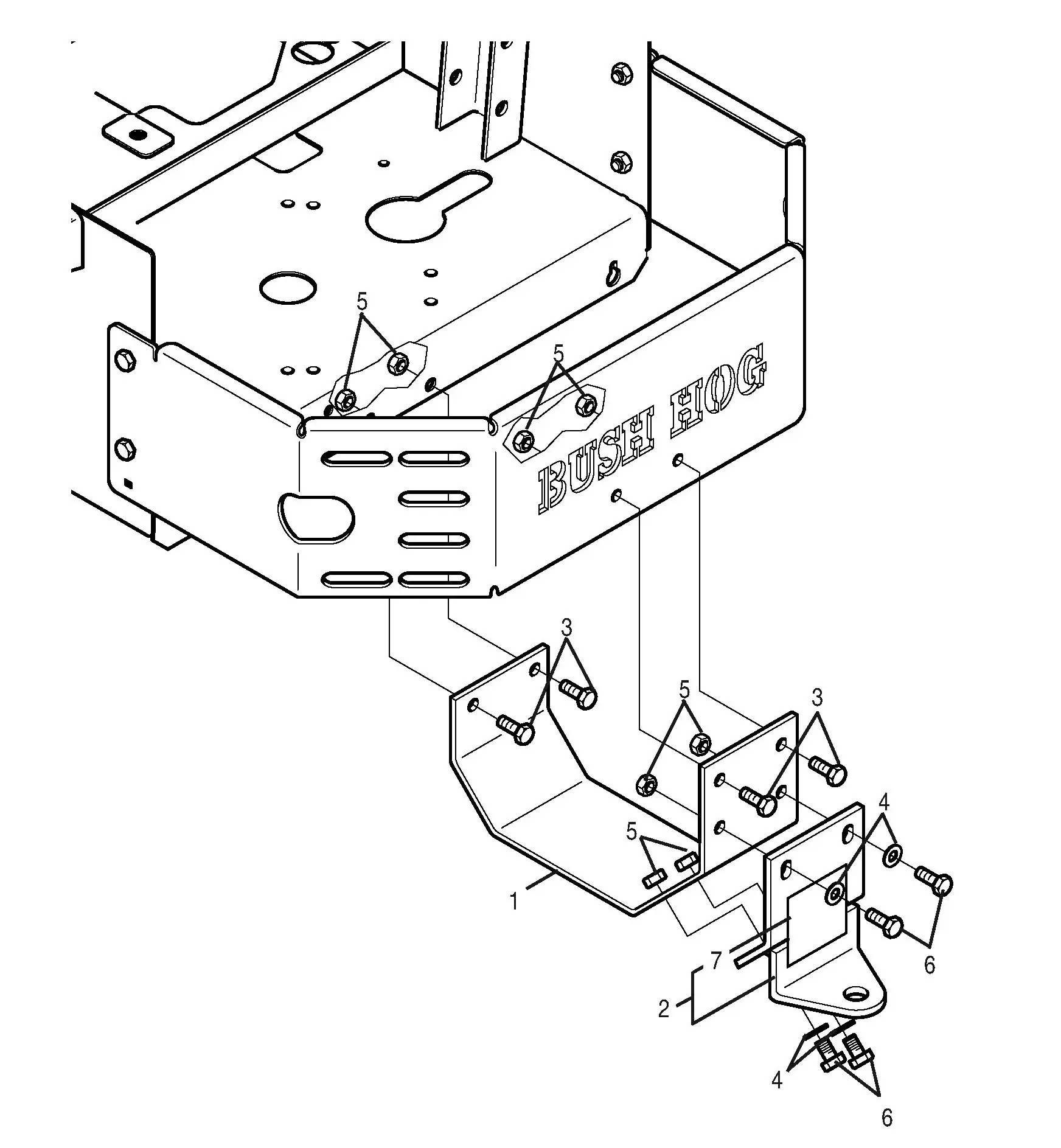 5
5
BUSH HOG
3
5
3
4
5
1
7
6
2
4
6