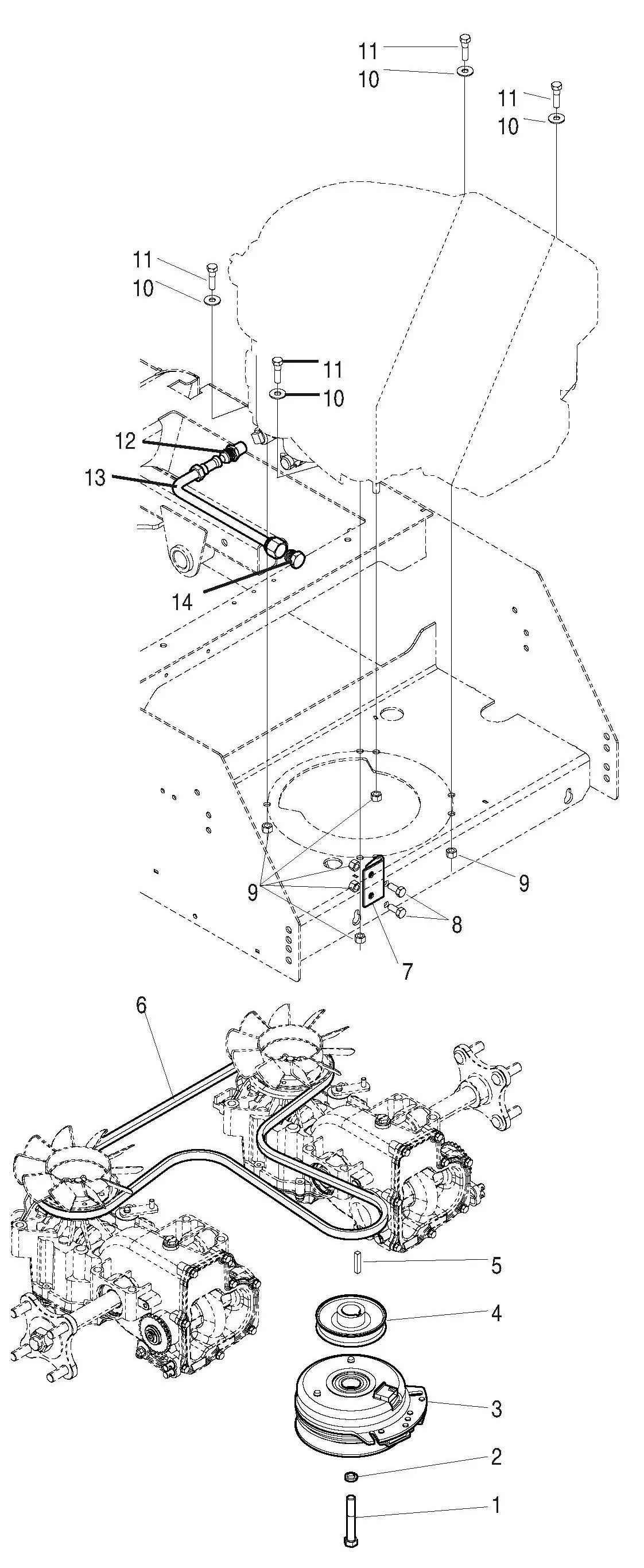 11
10
11
10
11
10
11
10
12
13
14
9
9
8
7
6
5
4
3
2
1