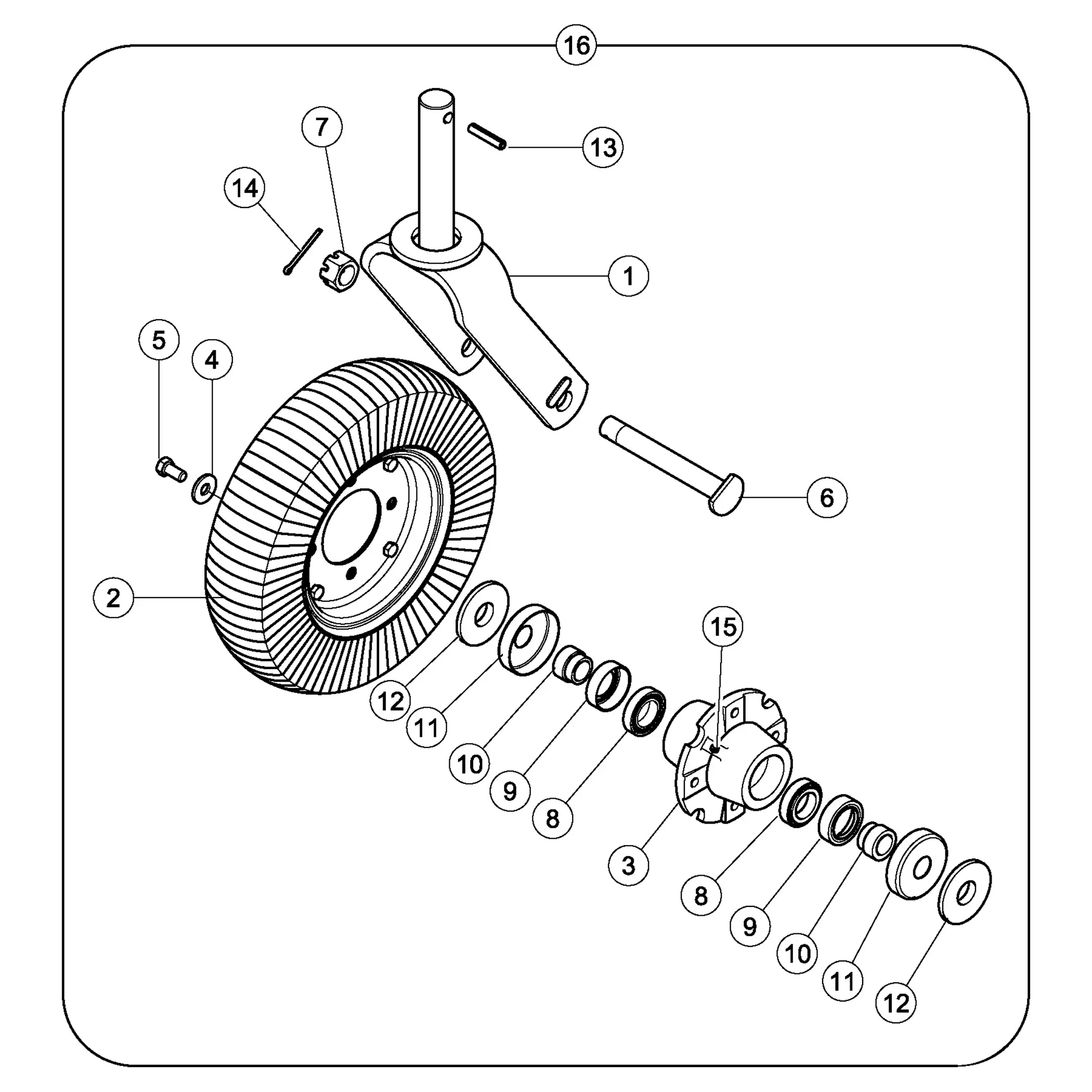 16

7

13

14

1

5

4

6

2

15

12

11

10

9

8

3

8

9

10

11

12