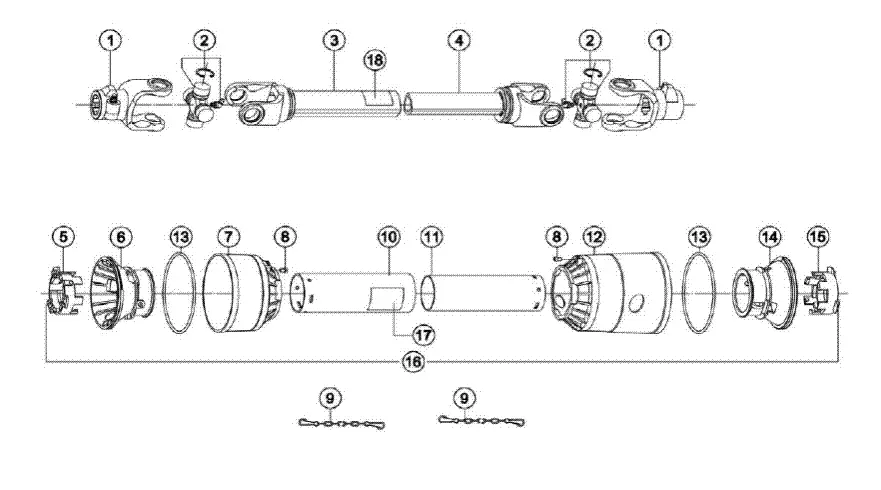 1 2 3 18 4 2 1

5 6 13 7 8 10 11 8 12 13 14 15

17

16

9 9