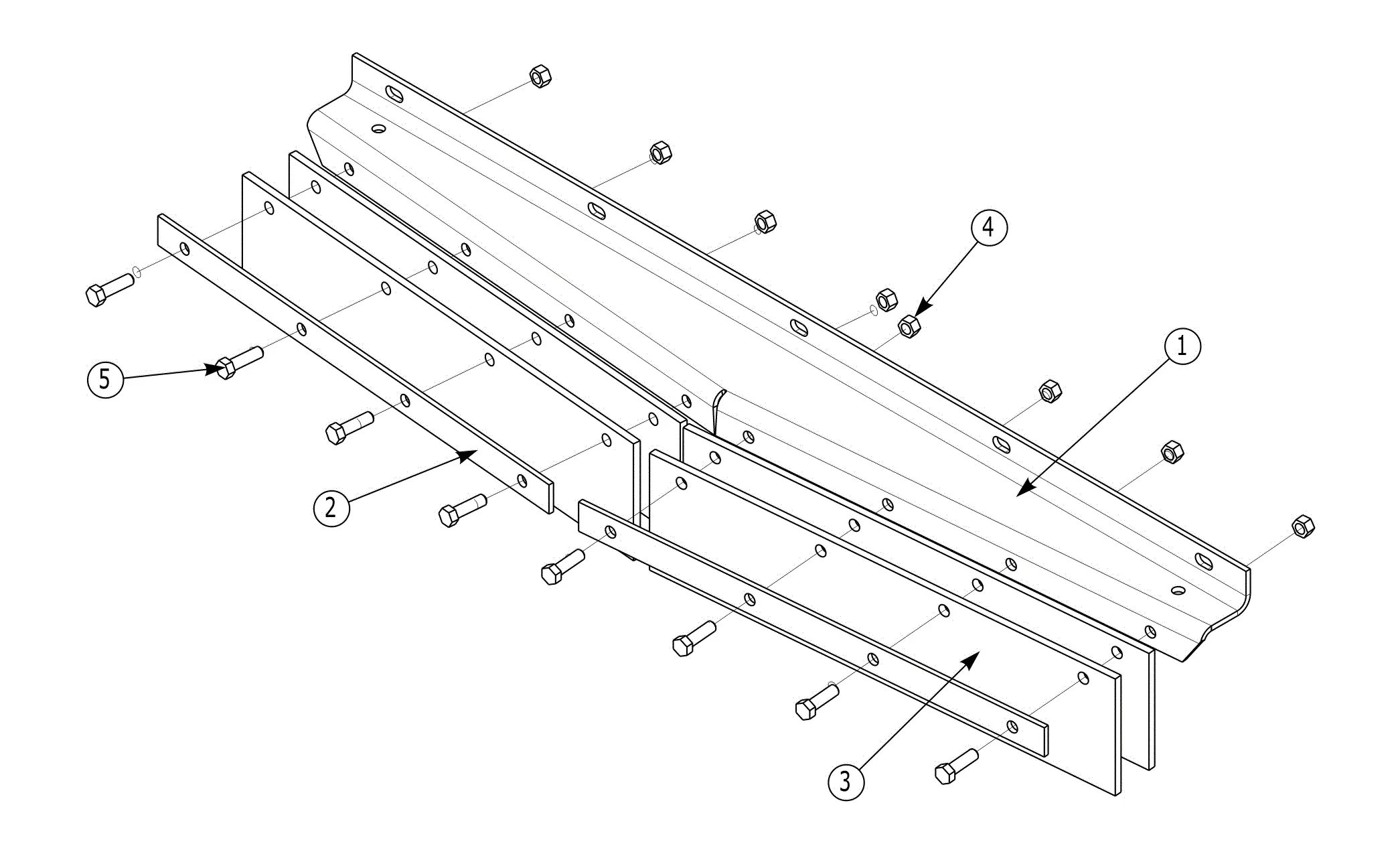 4
1
5
2
3