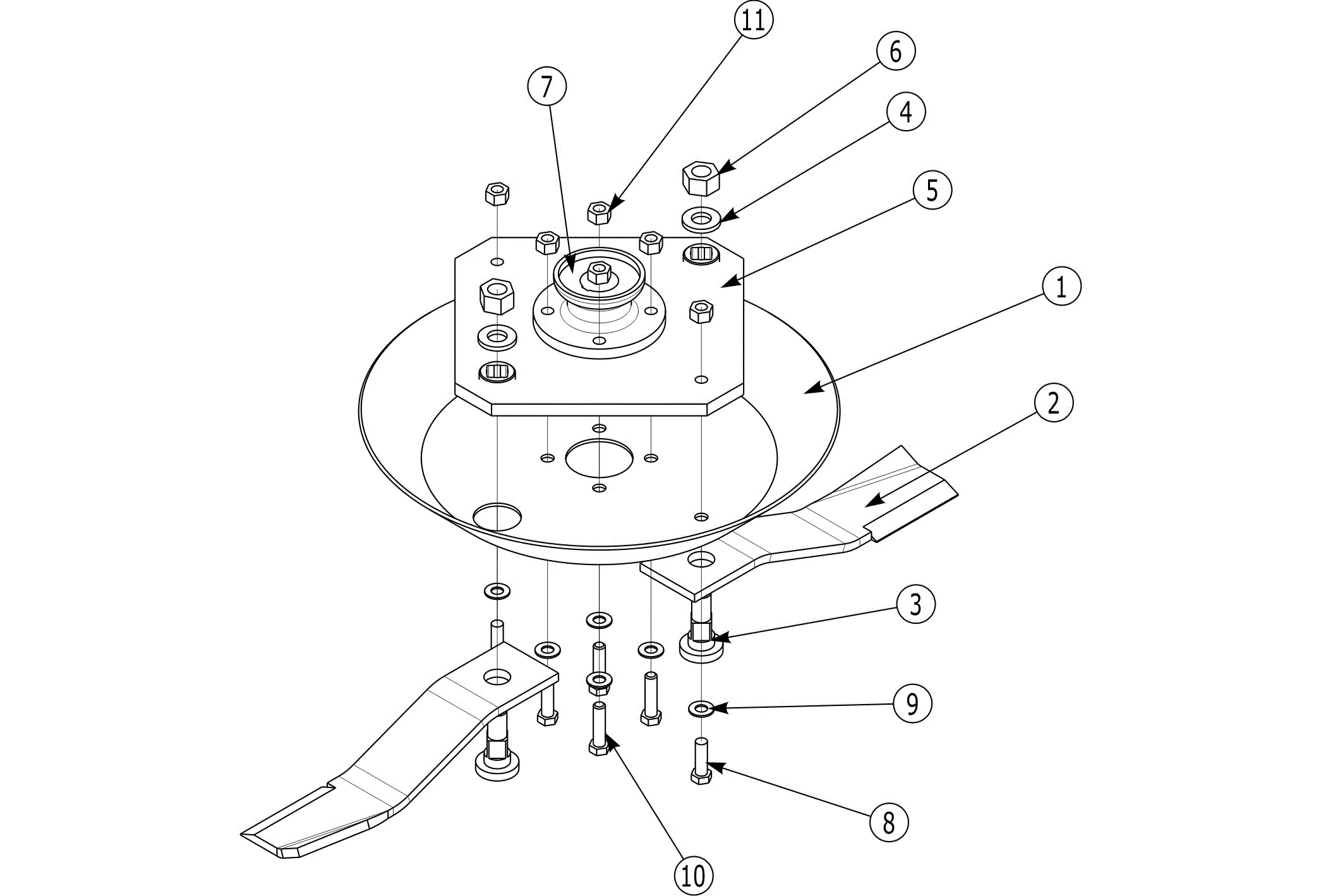 11
6
7
4
5
1
2
3
9
8
10