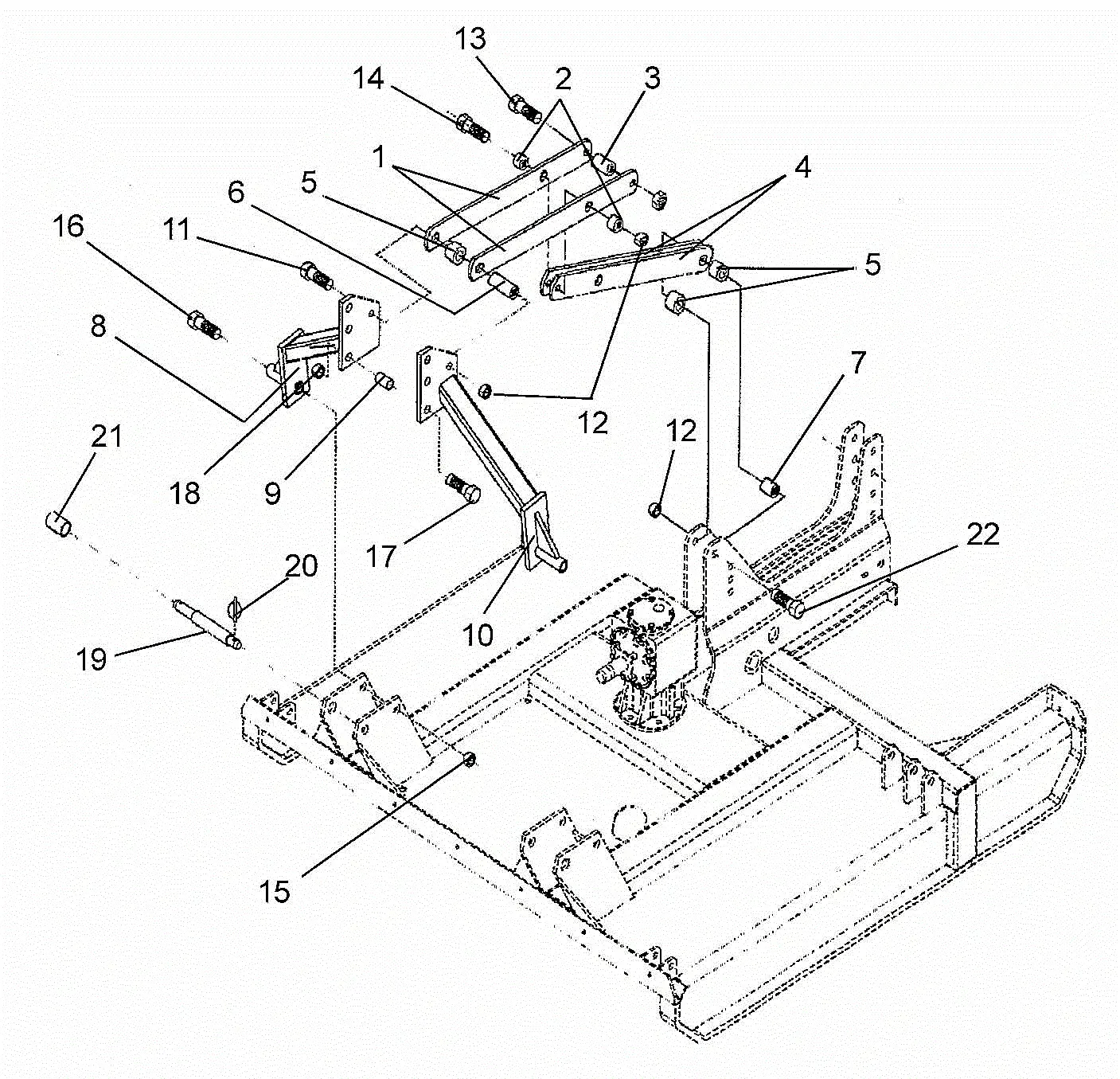 13
14
2
3
1
4
5
6
16
11
5
8
7
12
12
21
18
9
17
22
20
10
19
15