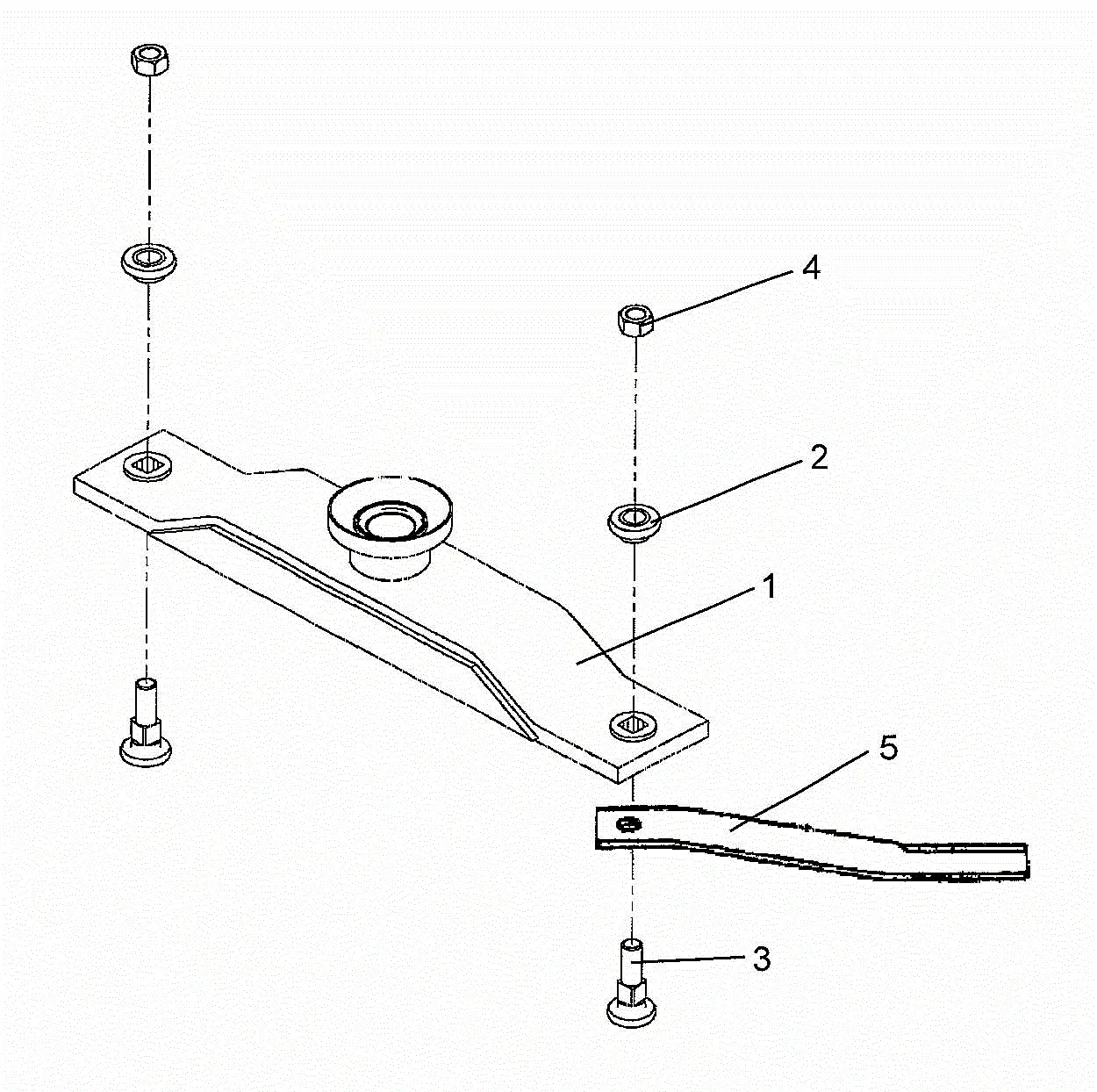 4
2
1
5
3