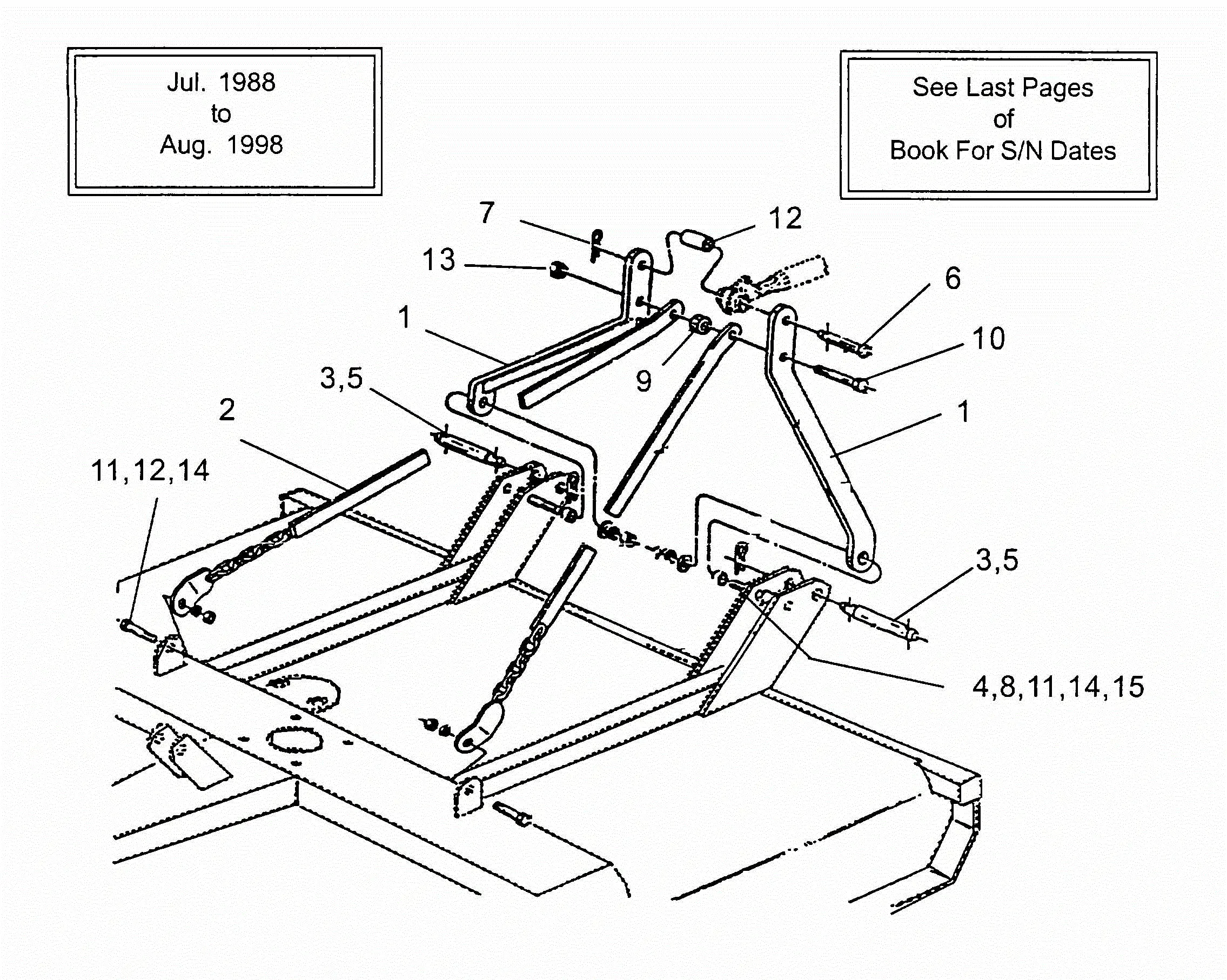 Jul. 1988
to
Aug. 1998

See Last Pages
of
Book For S/N Dates

7
12
13
6
1
10
9
3,5
2
1
11,12,14
3,5
4,8,11,14,15