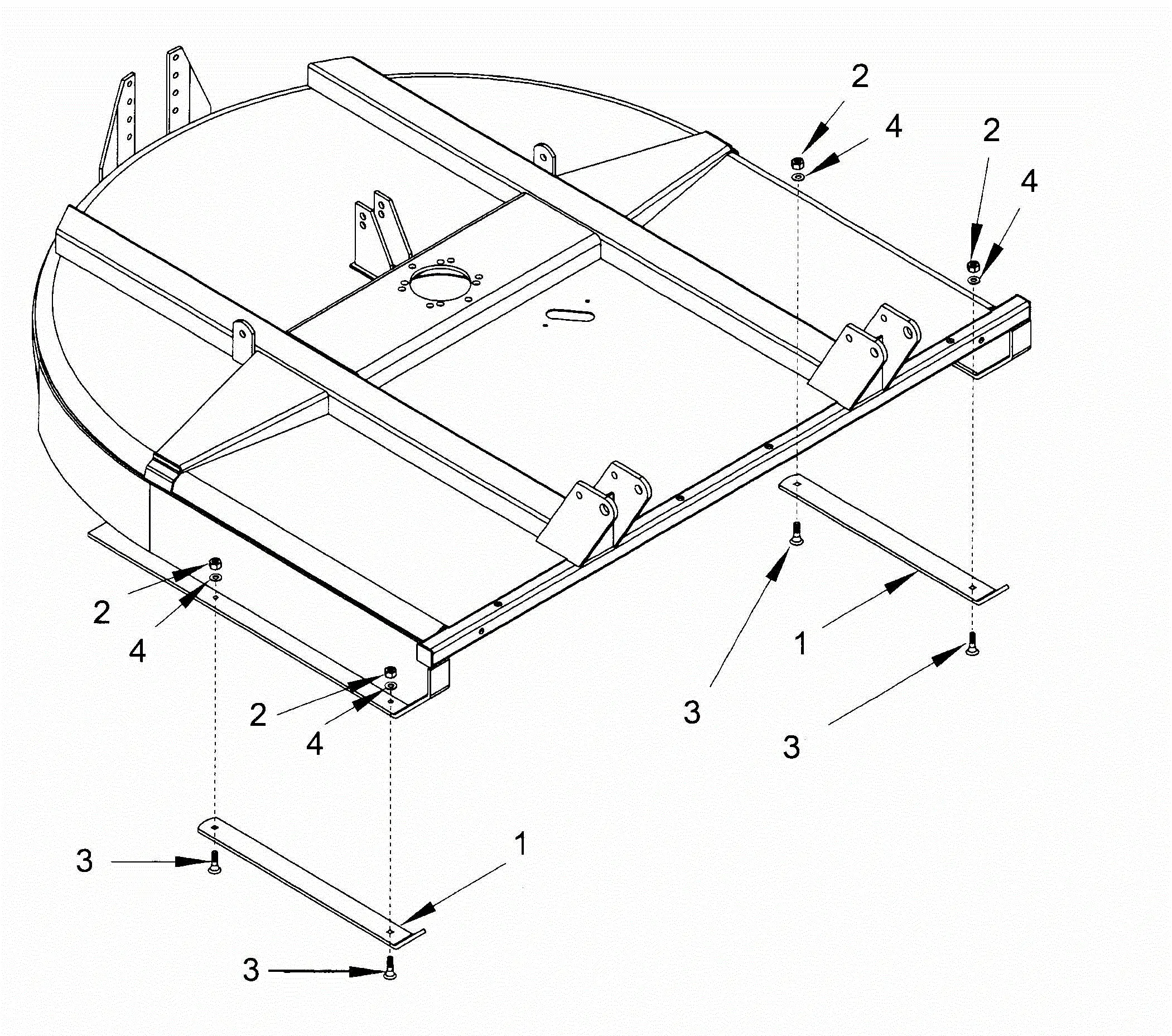 2
4
2
4
2
4
2
4
1
3
3
1
3
3