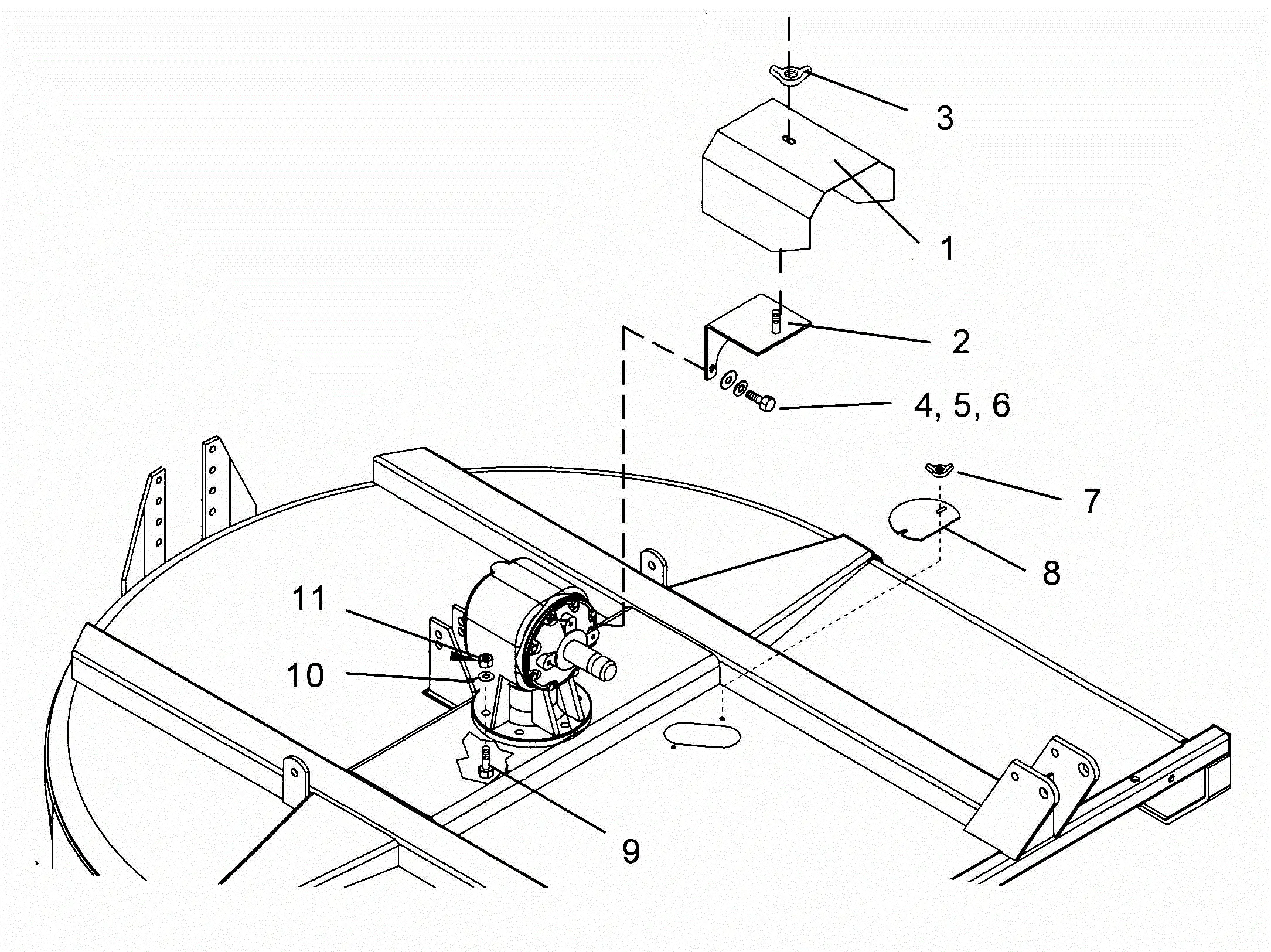 3

1

2

4, 5, 6

7

8

11

10

9