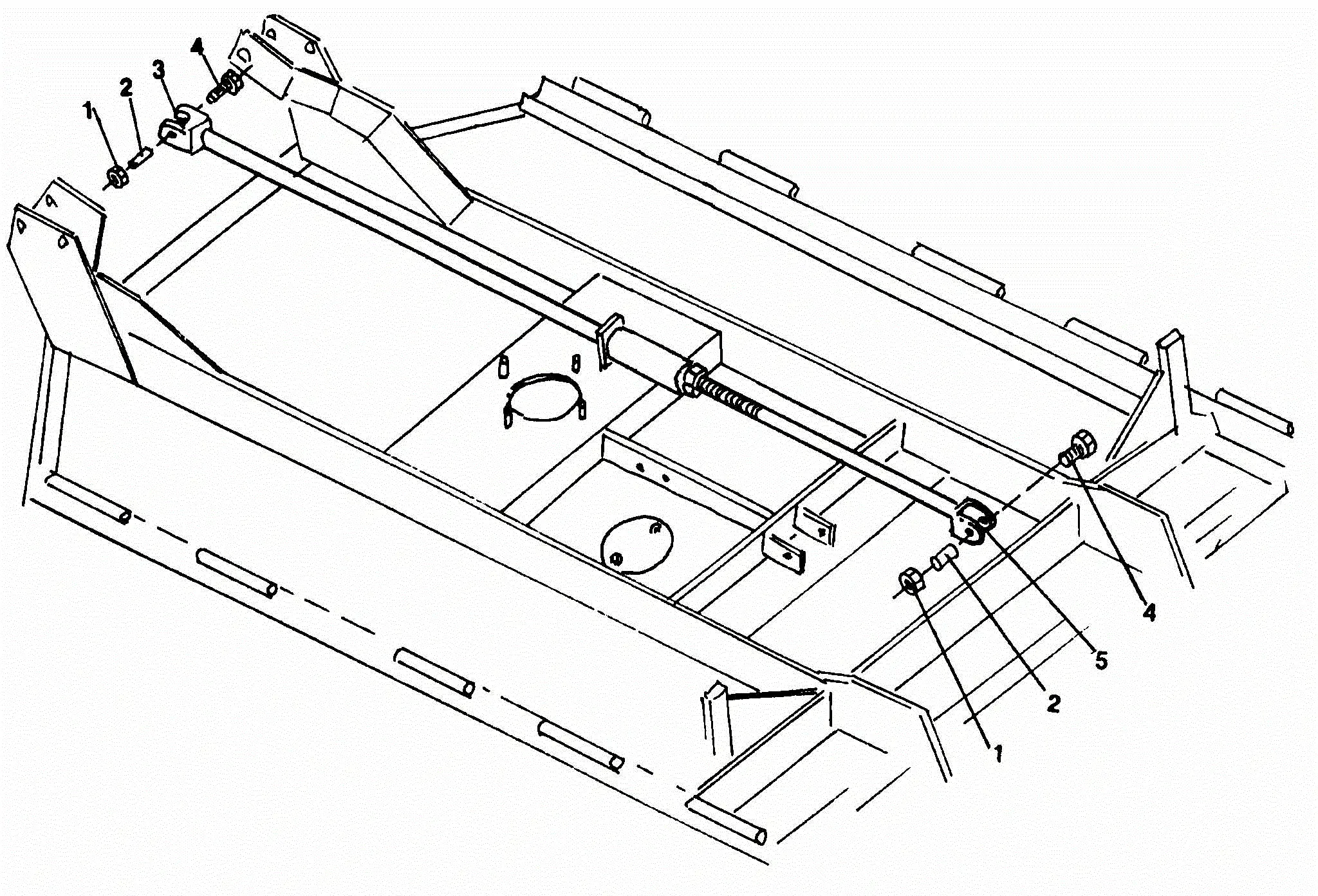 1
2
3
4
4
5
2
1