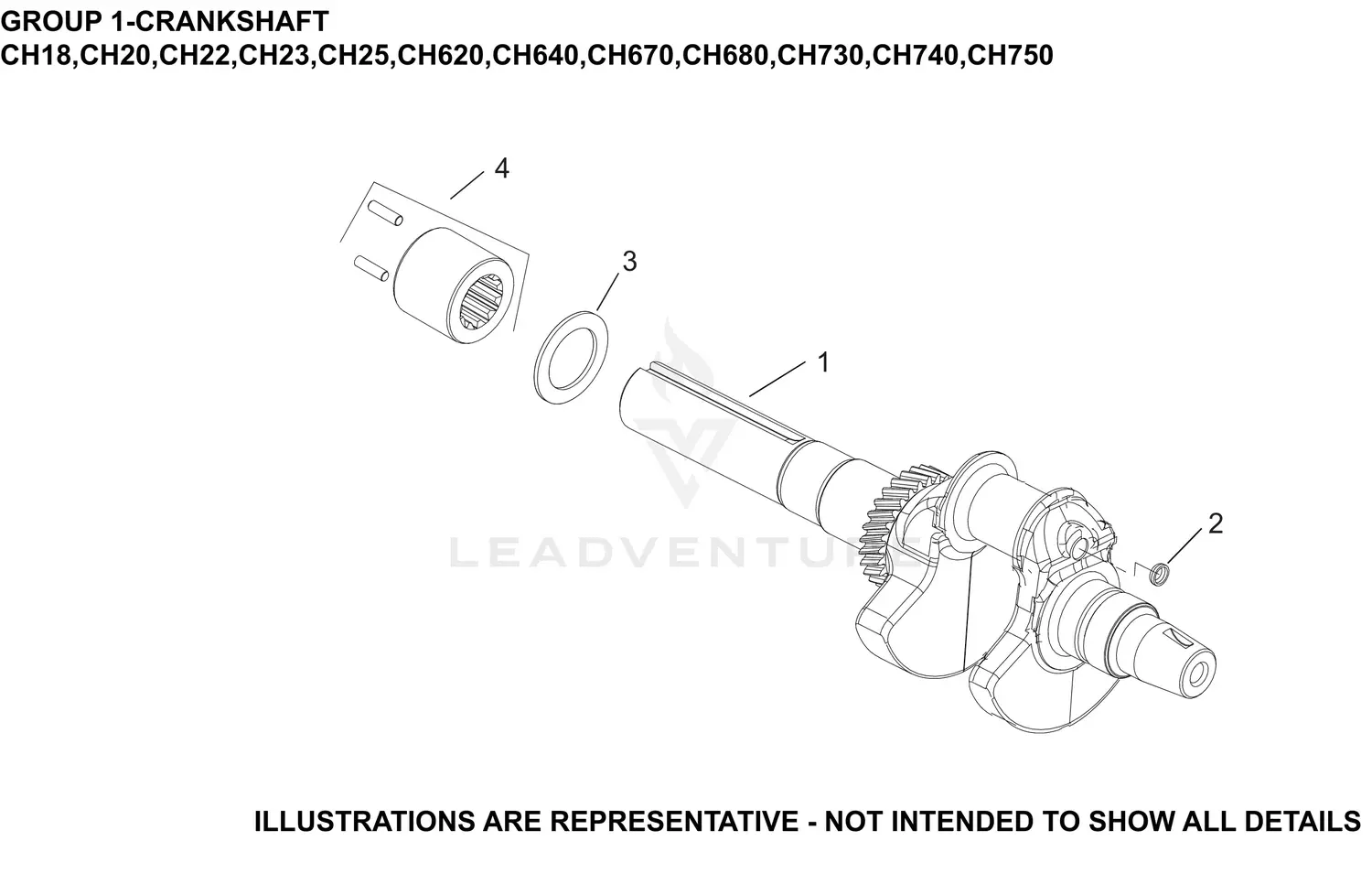 GROUP 1-CRANKSHAFT
CH18,CH20,CH22,CH23,CH25,CH620,CH640,CH670,CH680,CH730,CH740,CH750

4

3

1

2

LEADVENTURE

ILLUSTRATIONS ARE REPRESENTATIVE - NOT INTENDED TO SHOW ALL DETAILS