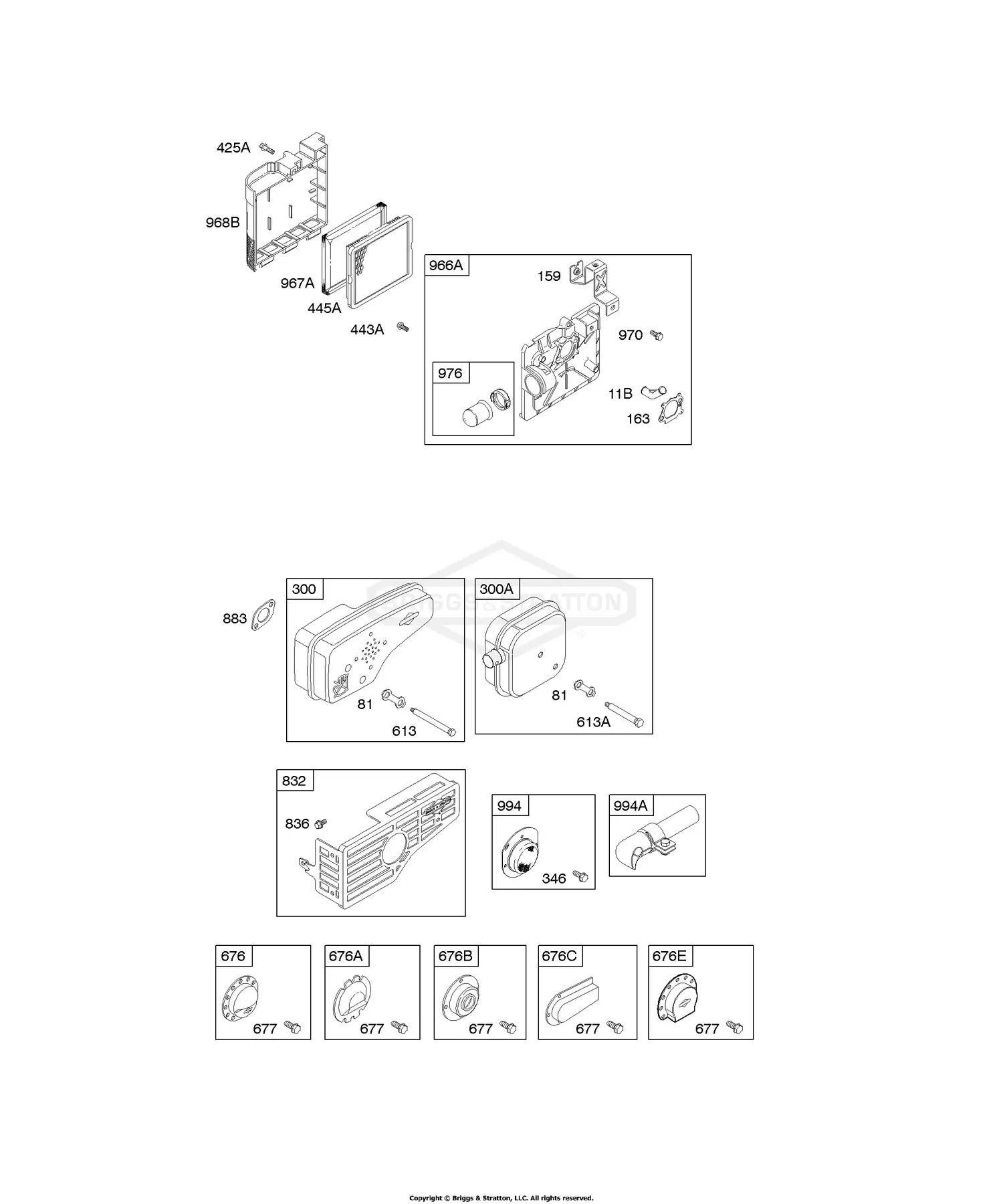 425A
968B
967A
445A
443A
966A
159
970
976
11B
163

BRIGGS & STRATTON

883
300
81
613
300A
81
613A

832
836
994
346
994A

676
677
676A
677
676B
677
676C
677
676E
677

Copyright © Briggs & Stratton, LLC. All rights reserved.