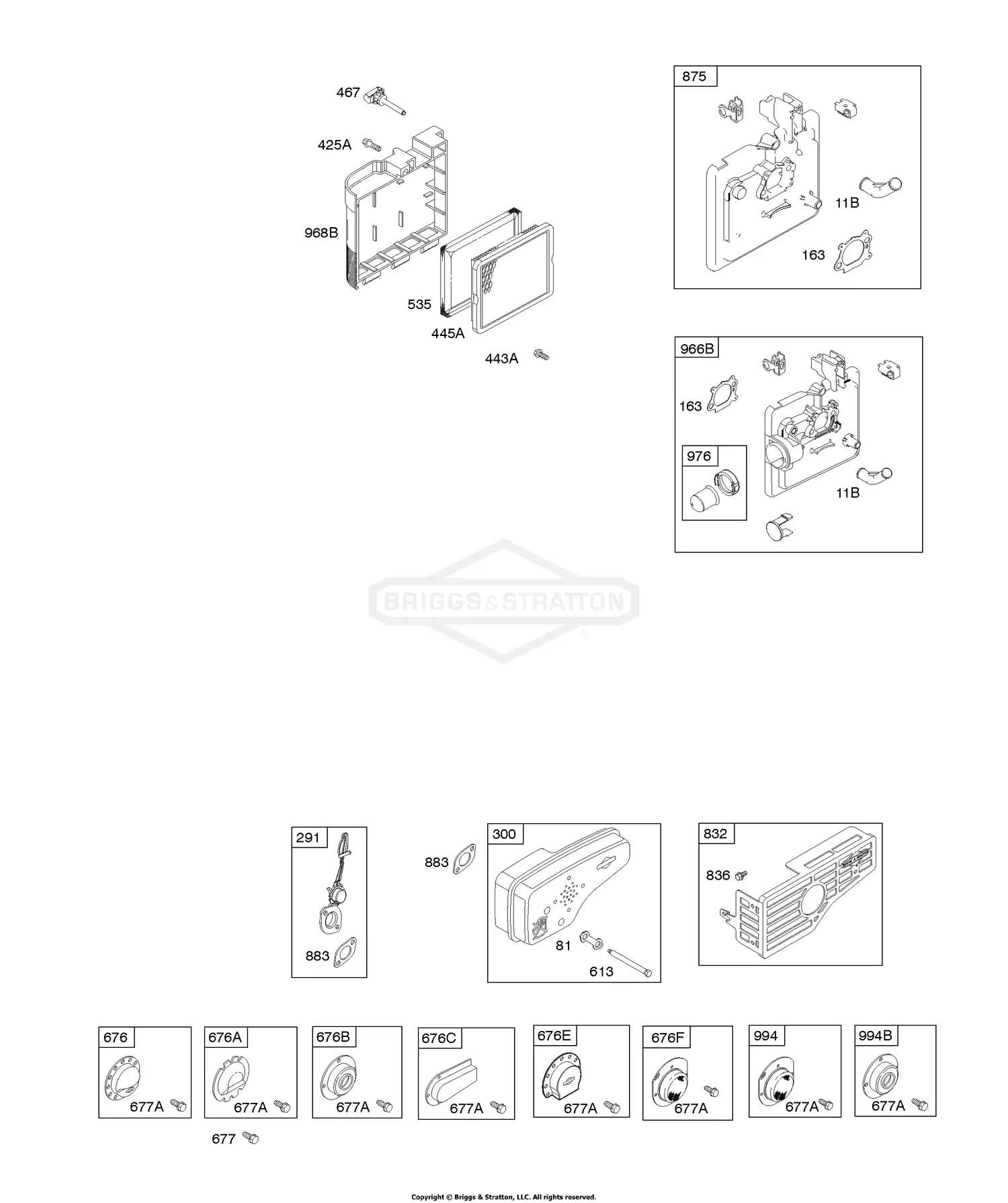 467

425A

968B

535

445A

443A

875

11B

163

966B

163

976

11B

BRIGGS & STRATTON

291

883

883

300

81

613

832

836

676

677A

676A

677A

676B

677A

676C

677A

676E

677A

676F

677A

994

677A

994B

677A

677

Copyright © Briggs & Stratton, LLC. All rights reserved.