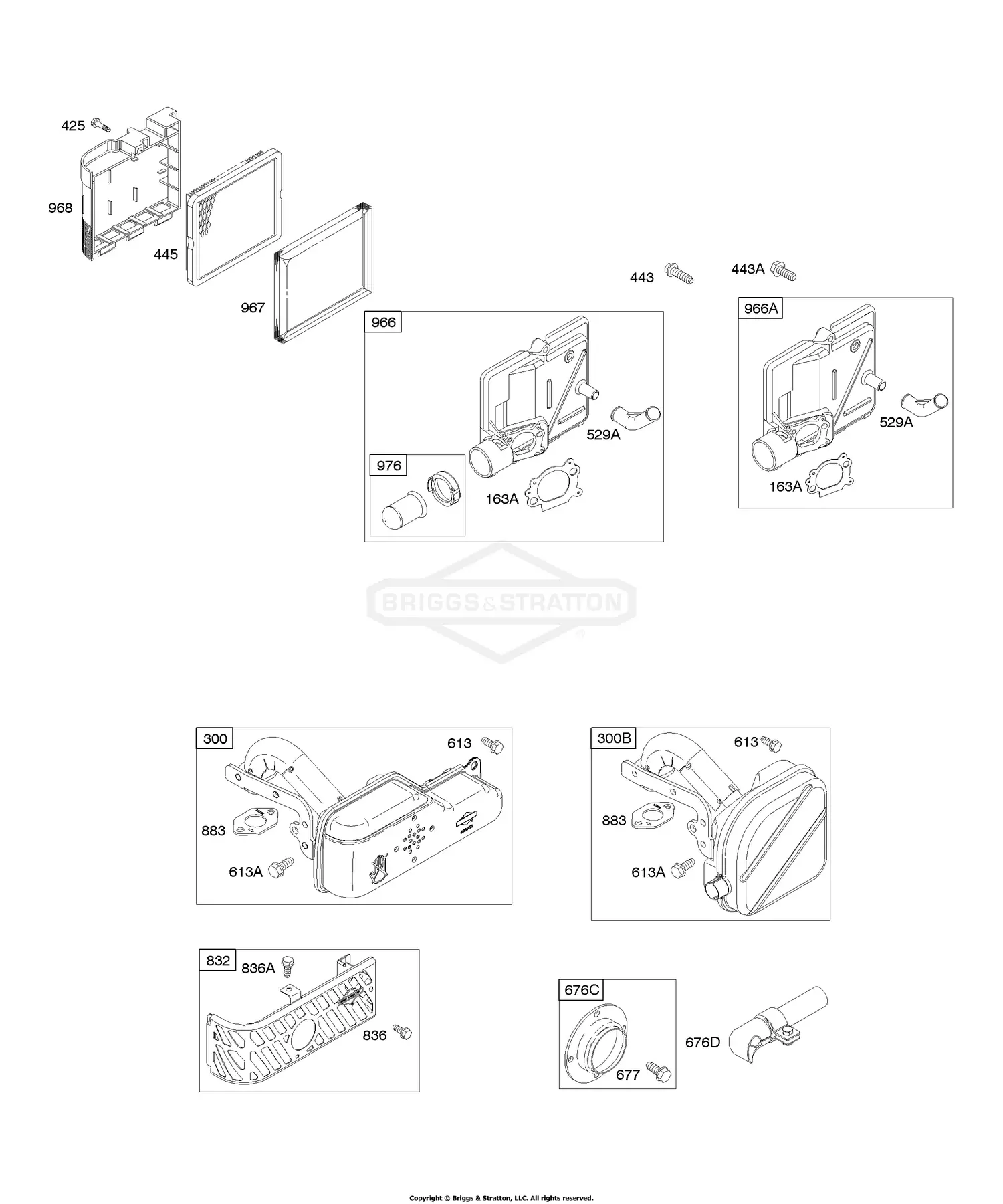 425

968

445

967

443

443A

966

529A

976

163A

966A

529A

163A

BRIGGS & STRATTON

300

613

883

613A

300B

613

883

613A

832

836A

836

676C

677

676D

Copyright © Briggs & Stratton, LLC. All rights reserved.