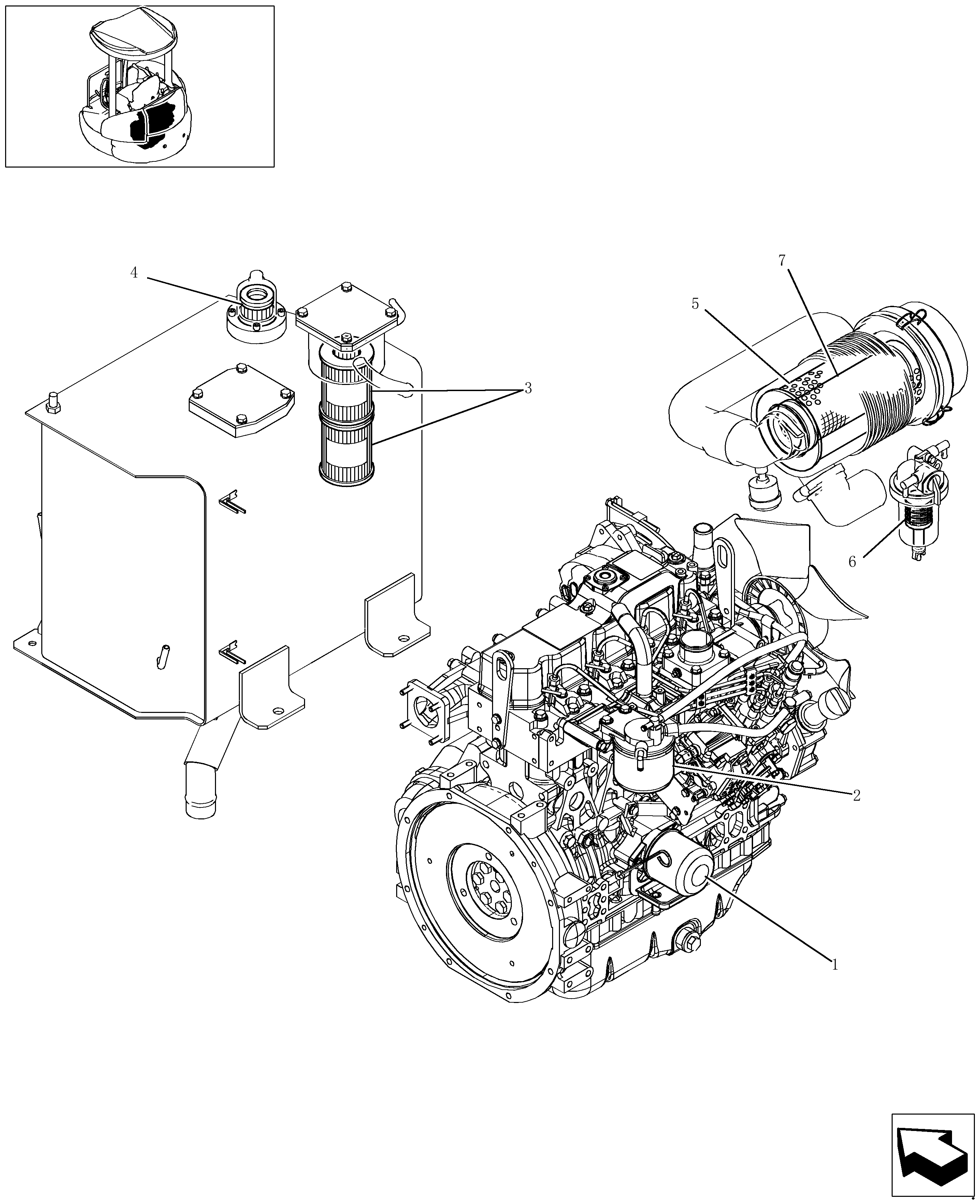 4
7
5
3
6
2
1