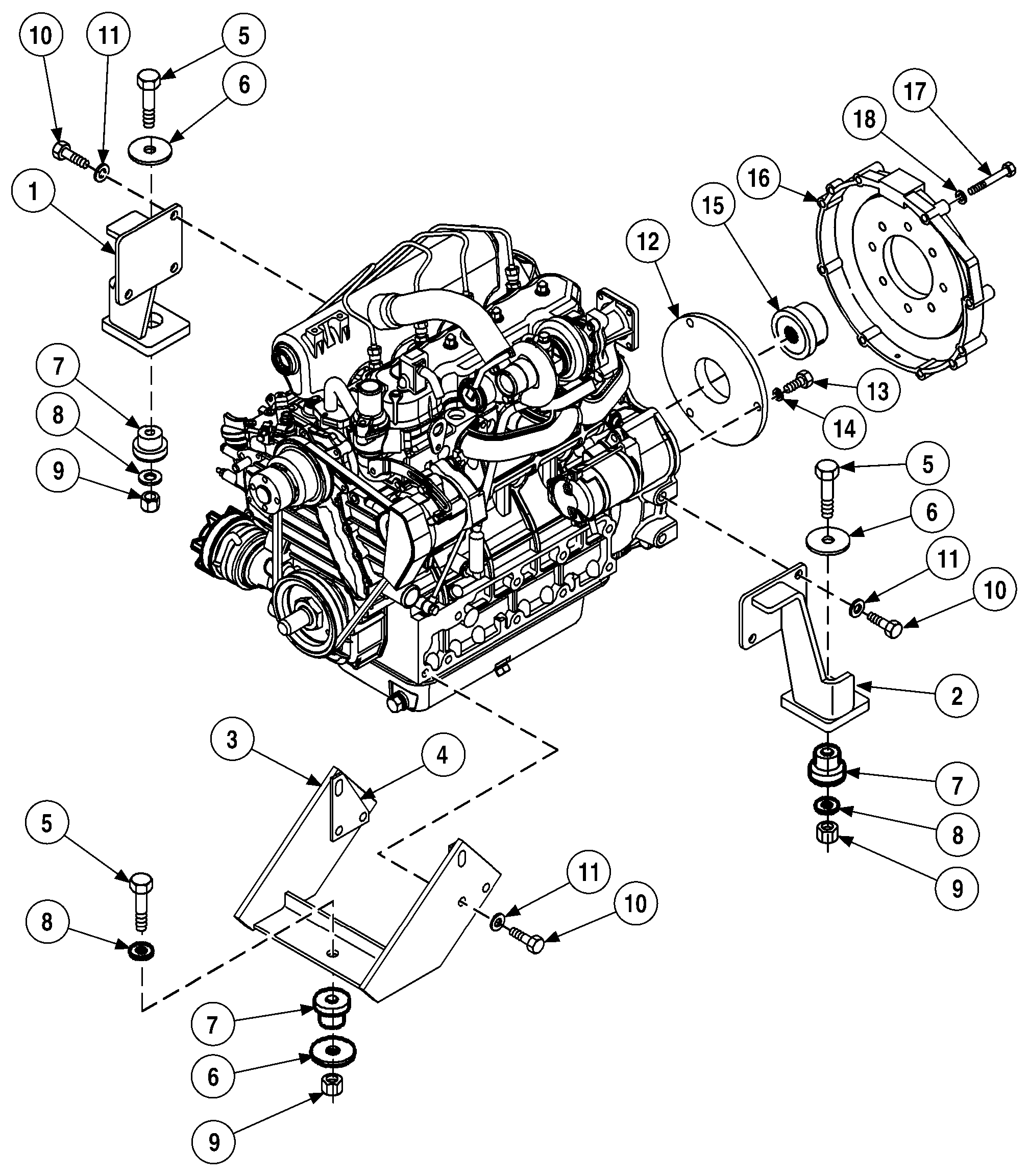 10
11
5
6
1
7
8
9
17
18
16
15
12
13
14
5
6
11
10
2
7
8
9
3
4
5
8
11
10
7
6
9