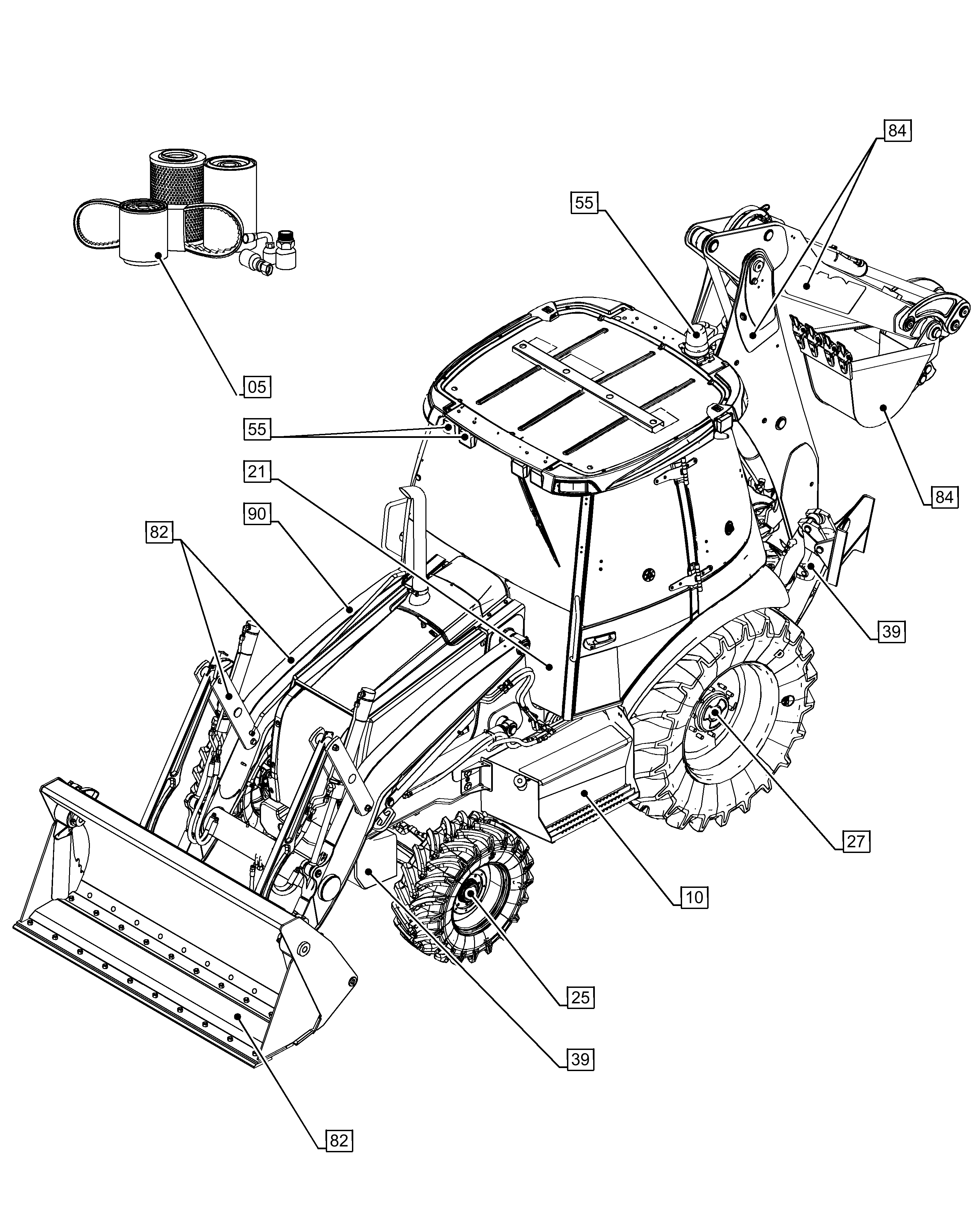 84
55
05
55
21
90
82
84
39
27
10
25
39
82