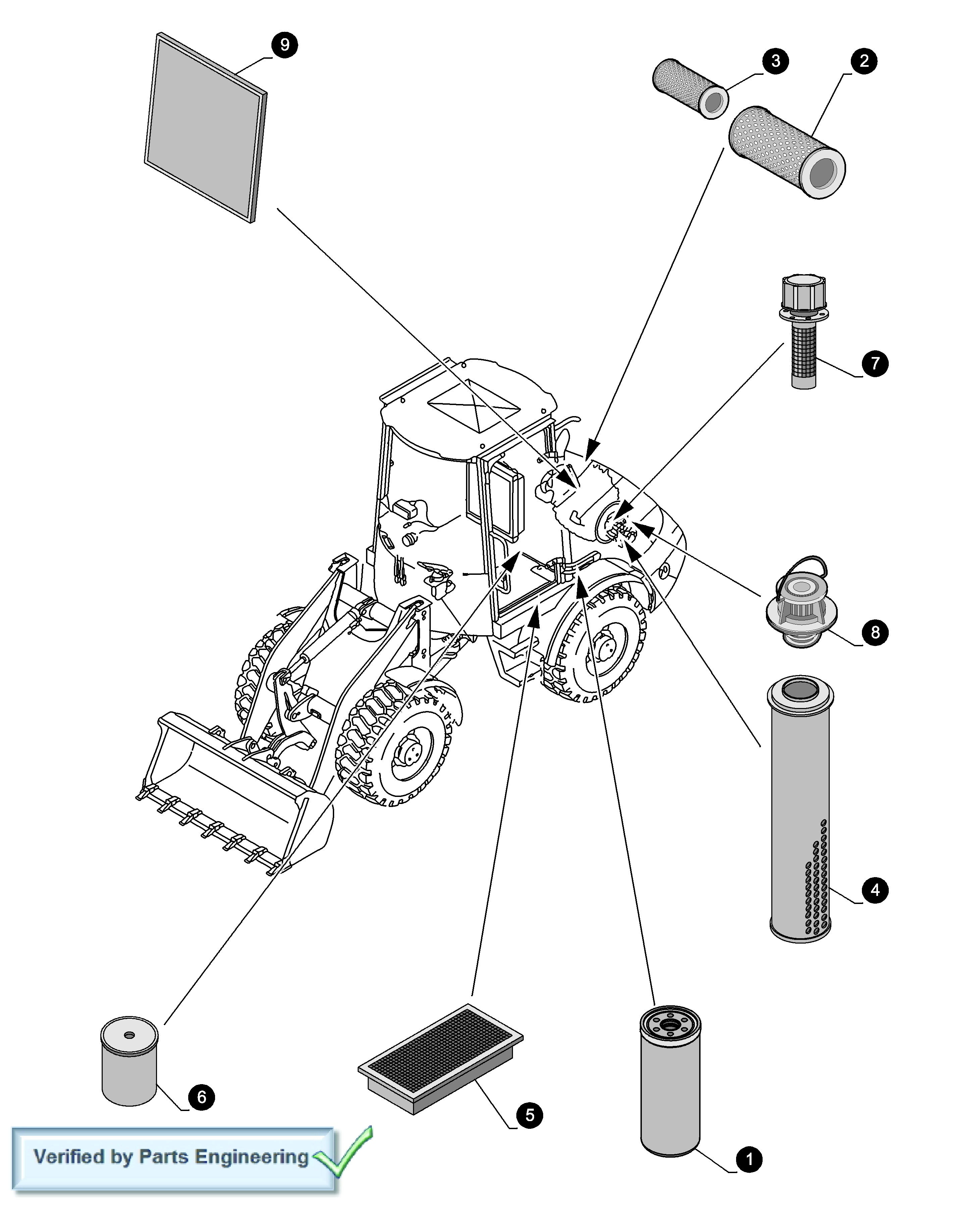 9
3
2
7
8
4
6
5
1
Verified by Parts Engineering