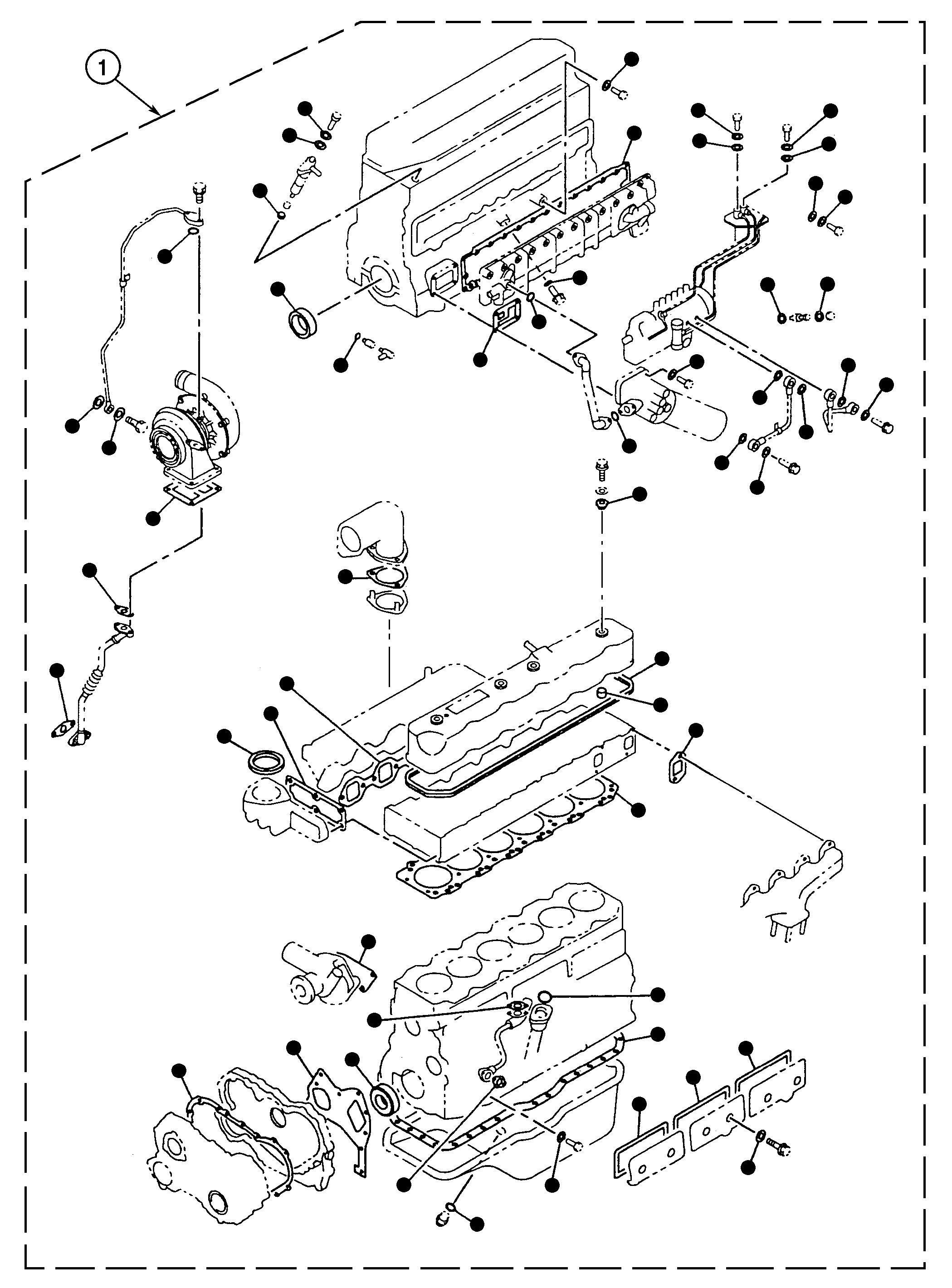 1