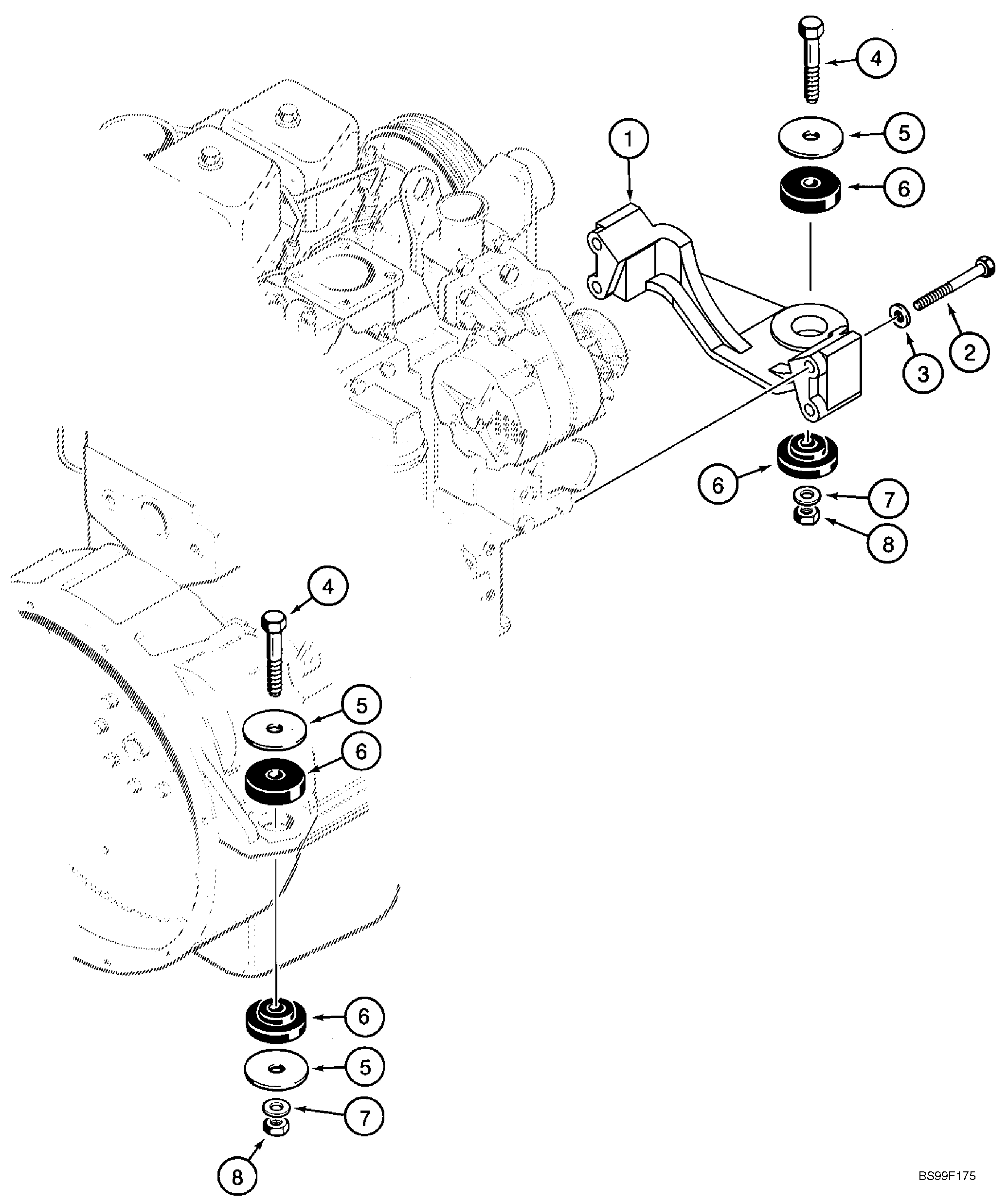 4
5
1
6
2
3
6
7
8
4
5
6
6
5
7
8
BS99F175