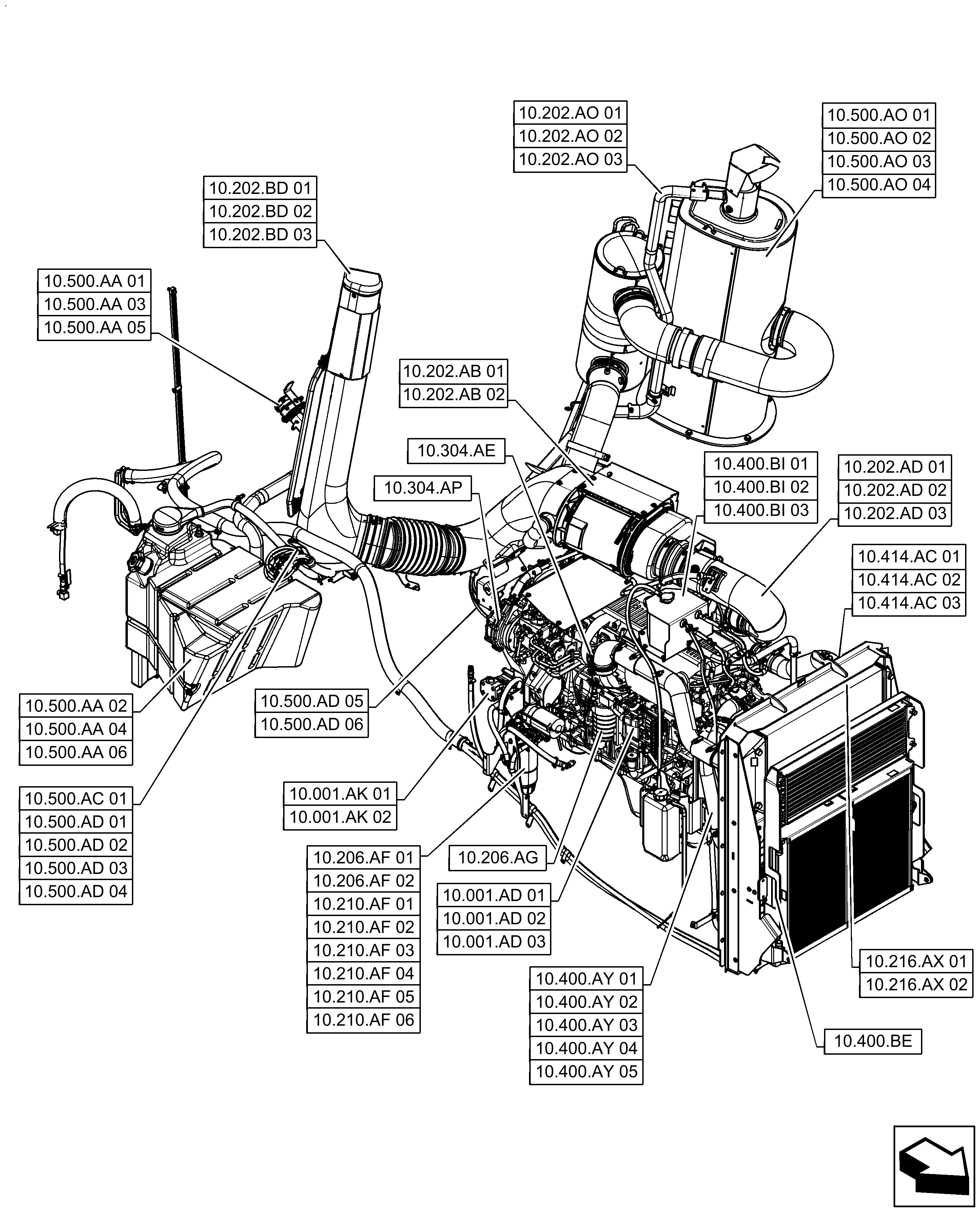 10.202.AO 01
10.202.AO 02
10.202.AO 03

10.500.AO 01
10.500.AO 02
10.500.AO 03
10.500.AO 04

10.202.BD 01
10.202.BD 02
10.202.BD 03

10.500.AA 01
10.500.AA 03
10.500.AA 05

10.202.AB 01
10.202.AB 02

10.304.AE

10.304.AP

10.400.BI 01
10.400.BI 02
10.400.BI 03

10.202.AD 01
10.202.AD 02
10.202.AD 03

10.414.AC 01
10.414.AC 02
10.414.AC 03

10.500.AA 02
10.500.AA 04
10.500.AA 06

10.500.AD 05
10.500.AD 06

10.500.AC 01
10.500.AD 01
10.500.AD 02
10.500.AD 03
10.500.AD 04

10.001.AK 01
10.001.AK 02

10.206.AF 01
10.206.AF 02
10.210.AF 01
10.210.AF 02
10.210.AF 03
10.210.AF 04
10.210.AF 05
10.210.AF 06

10.206.AG

10.001.AD 01
10.001.AD 02
10.001.AD 03

10.400.AY 01
10.400.AY 02
10.400.AY 03
10.400.AY 04
10.400.AY 05

10.216.AX 01
10.216.AX 02

10.400.BE