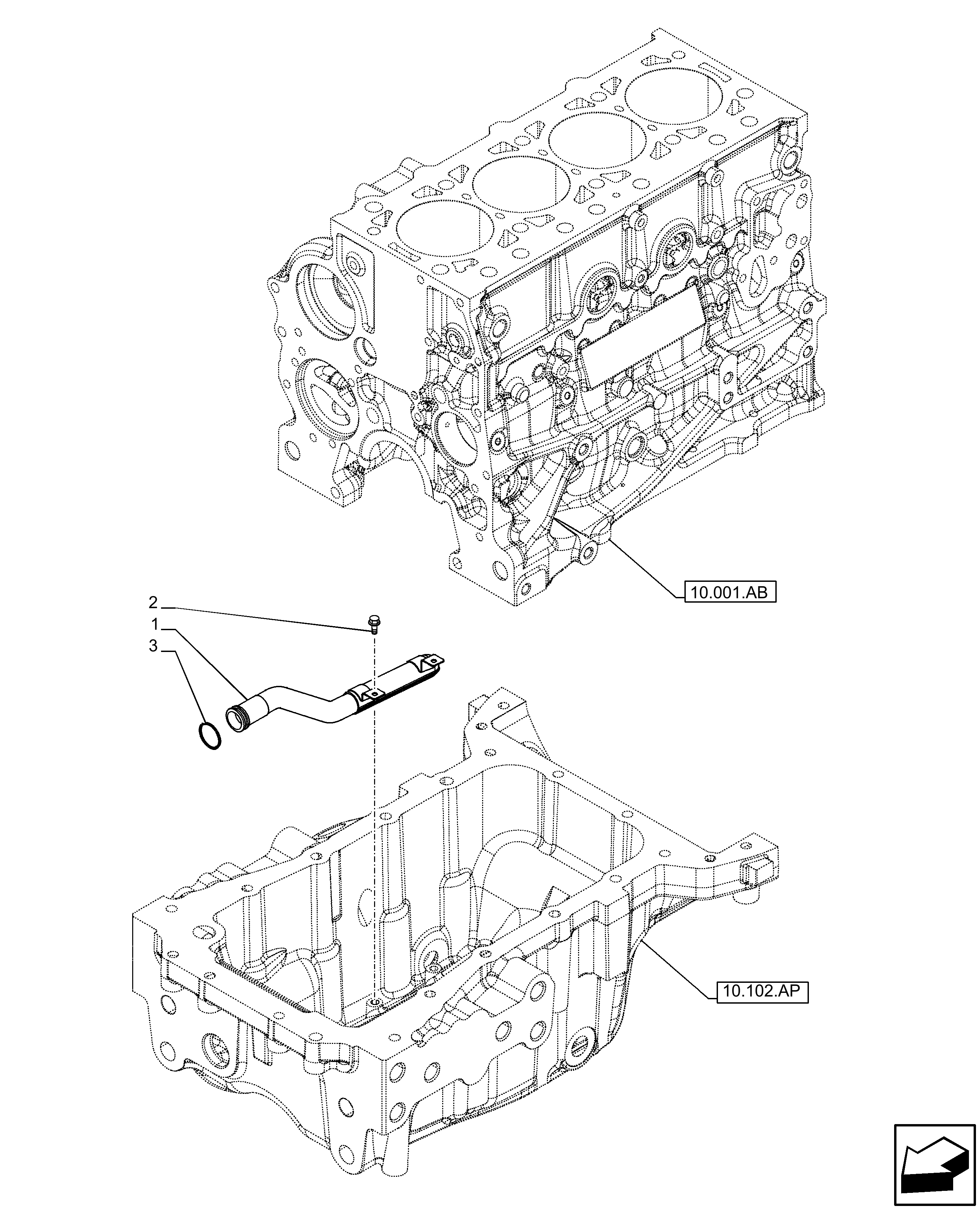 10.001.AB

2
1
3

10.102.AP