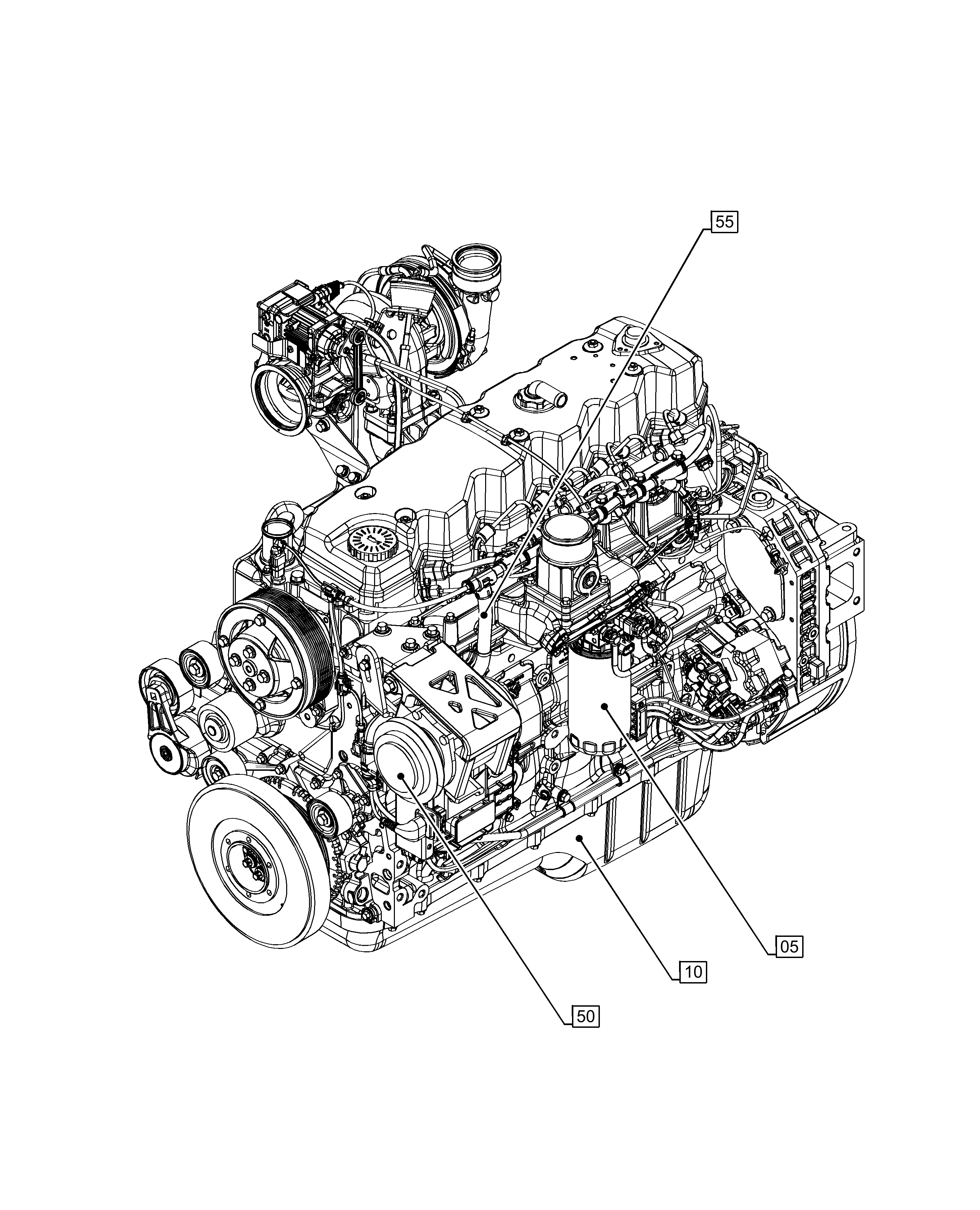 55

05

10

50