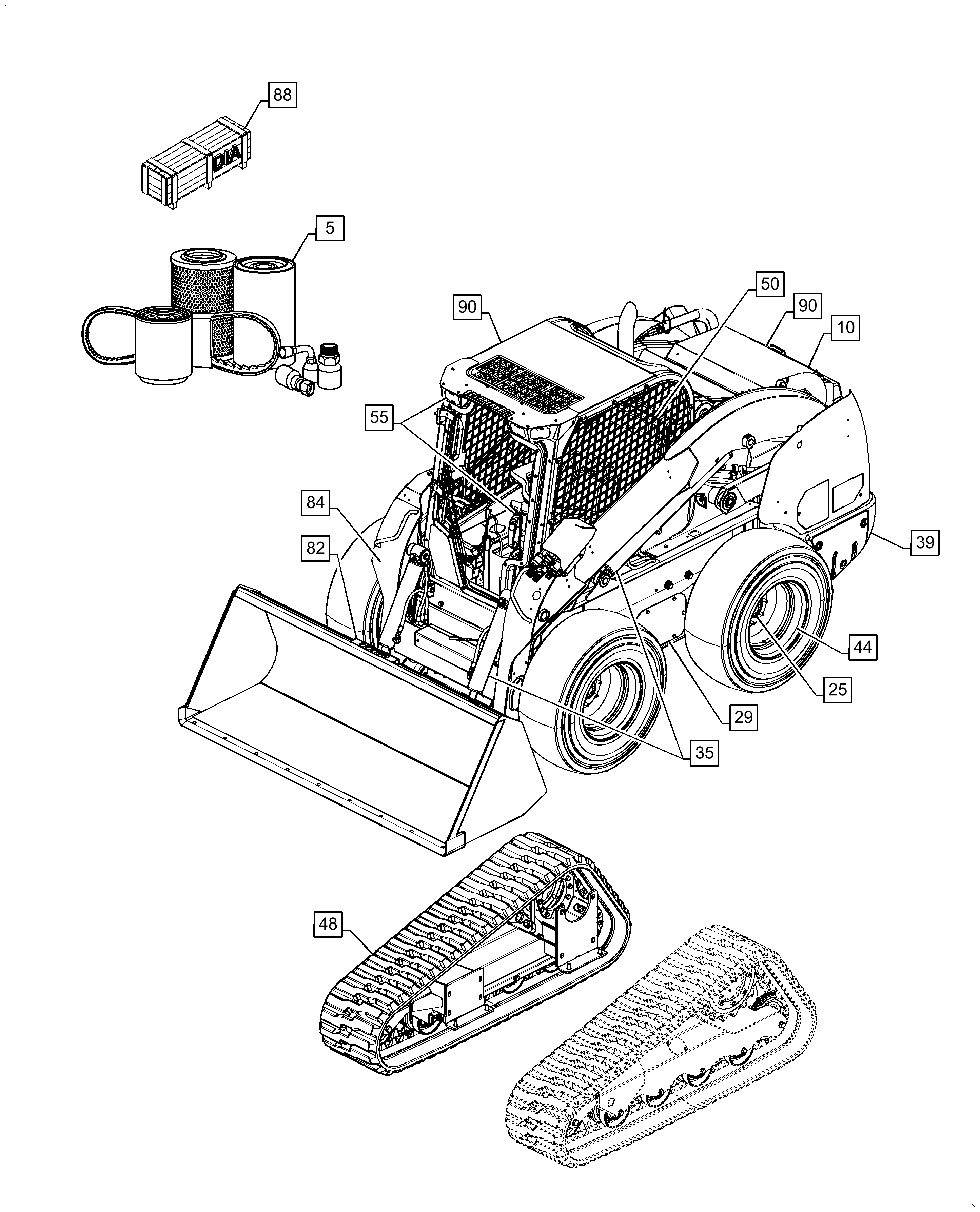 88
DIA
5
90
50
90
10
55
84
82
39
44
25
29
35
48