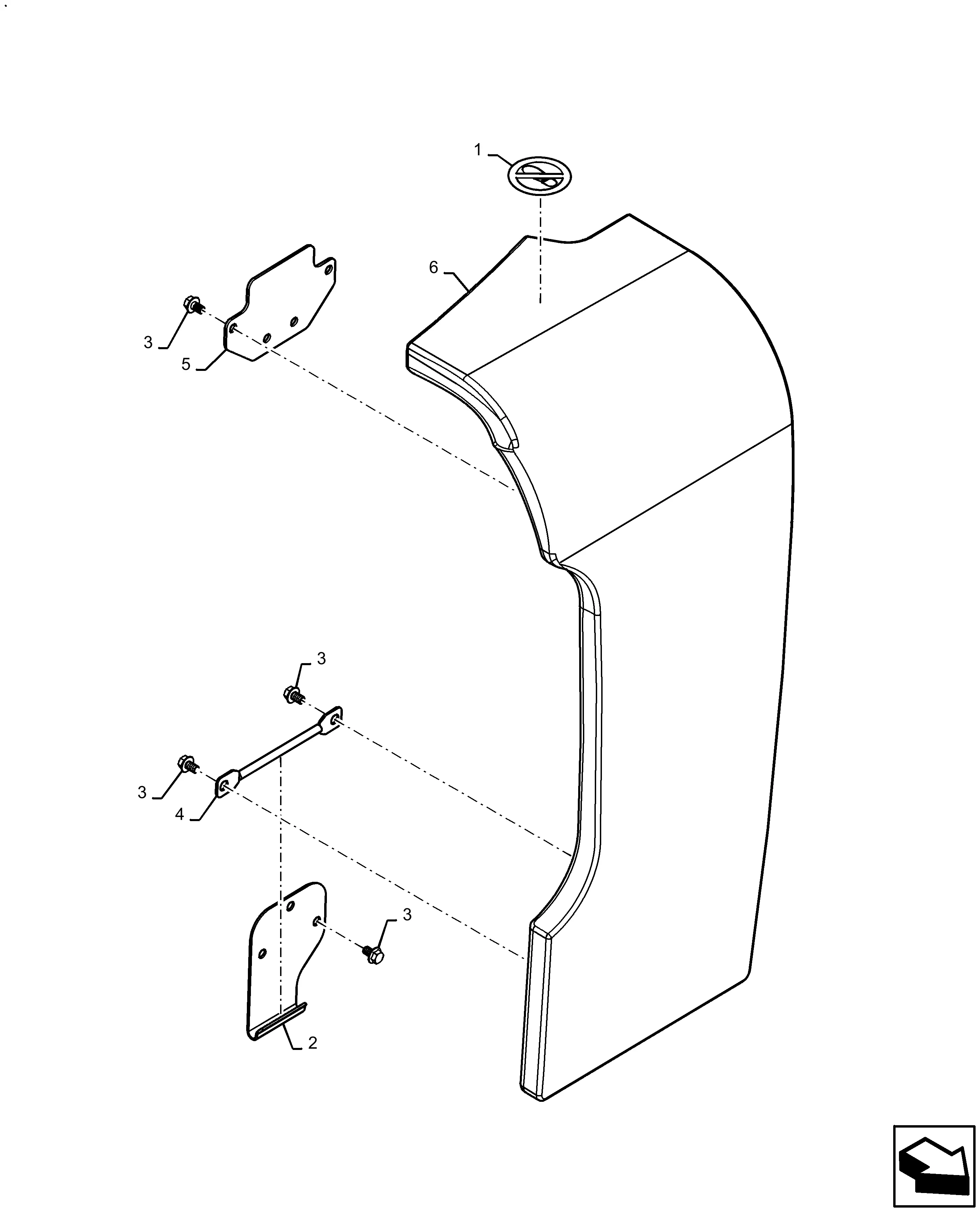 1
6
3
5
3
3
4
3
2