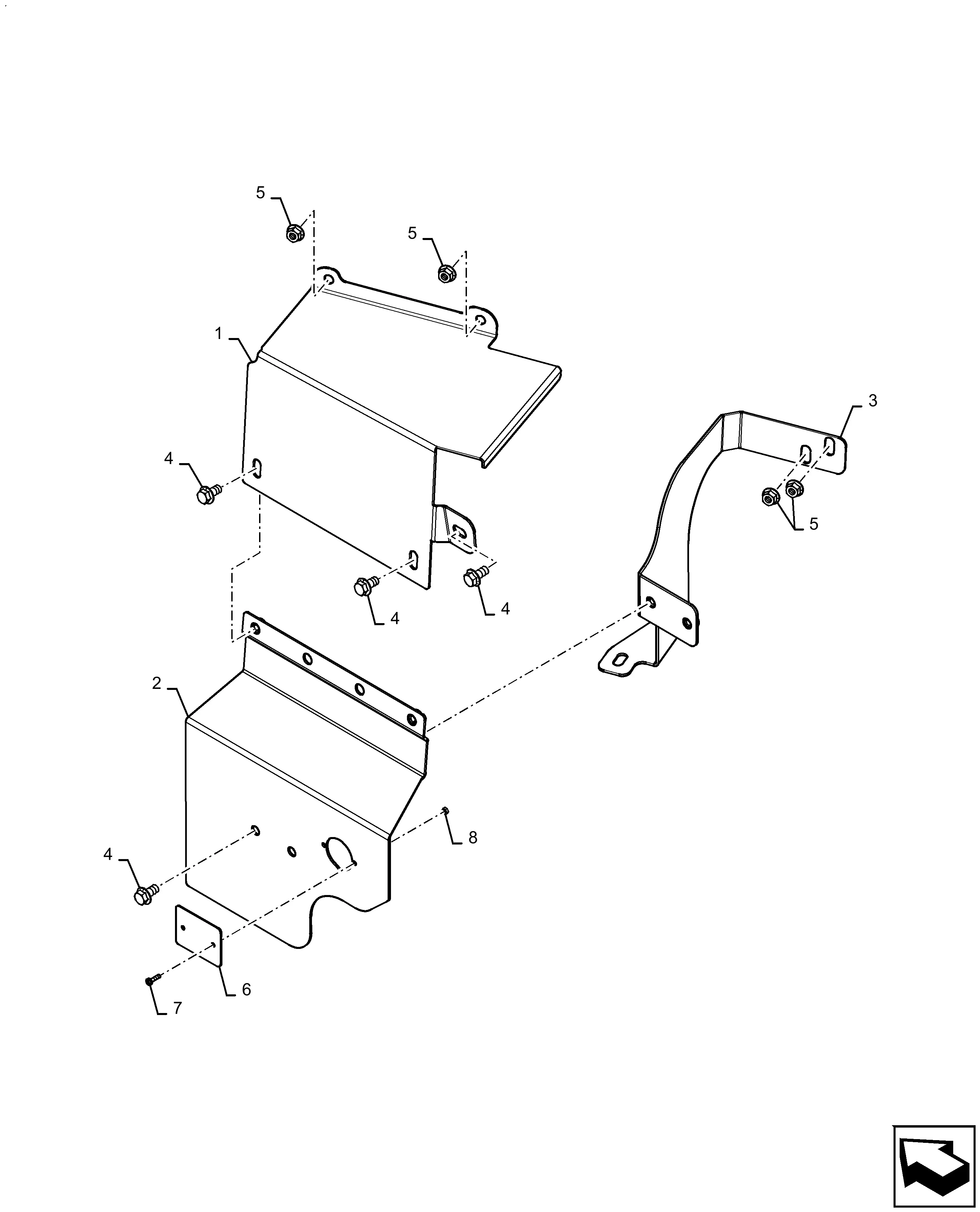 5
5
1
3
4
5
4
4
2
8
4
6
7