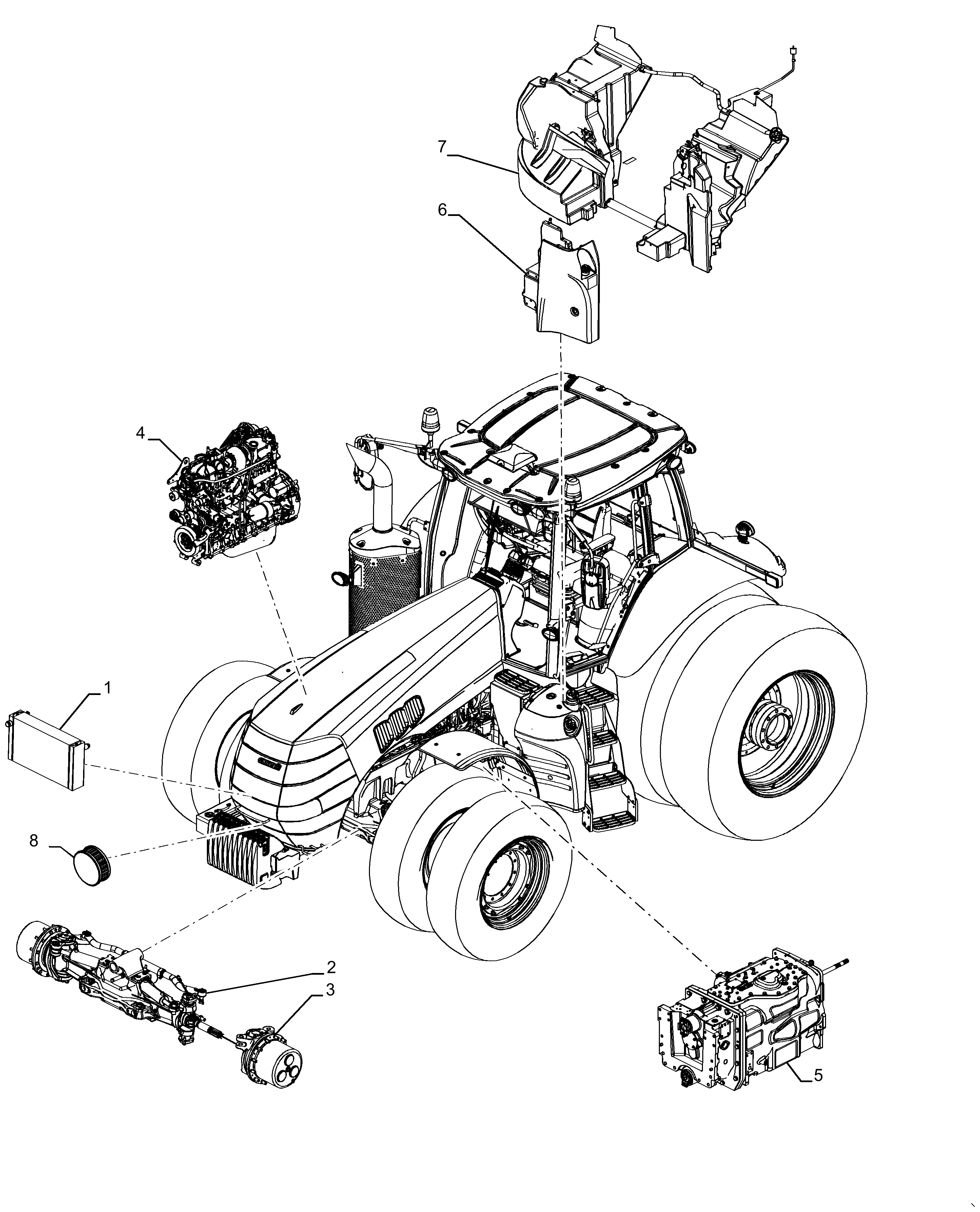 7
6
4
1
8
2
3
5