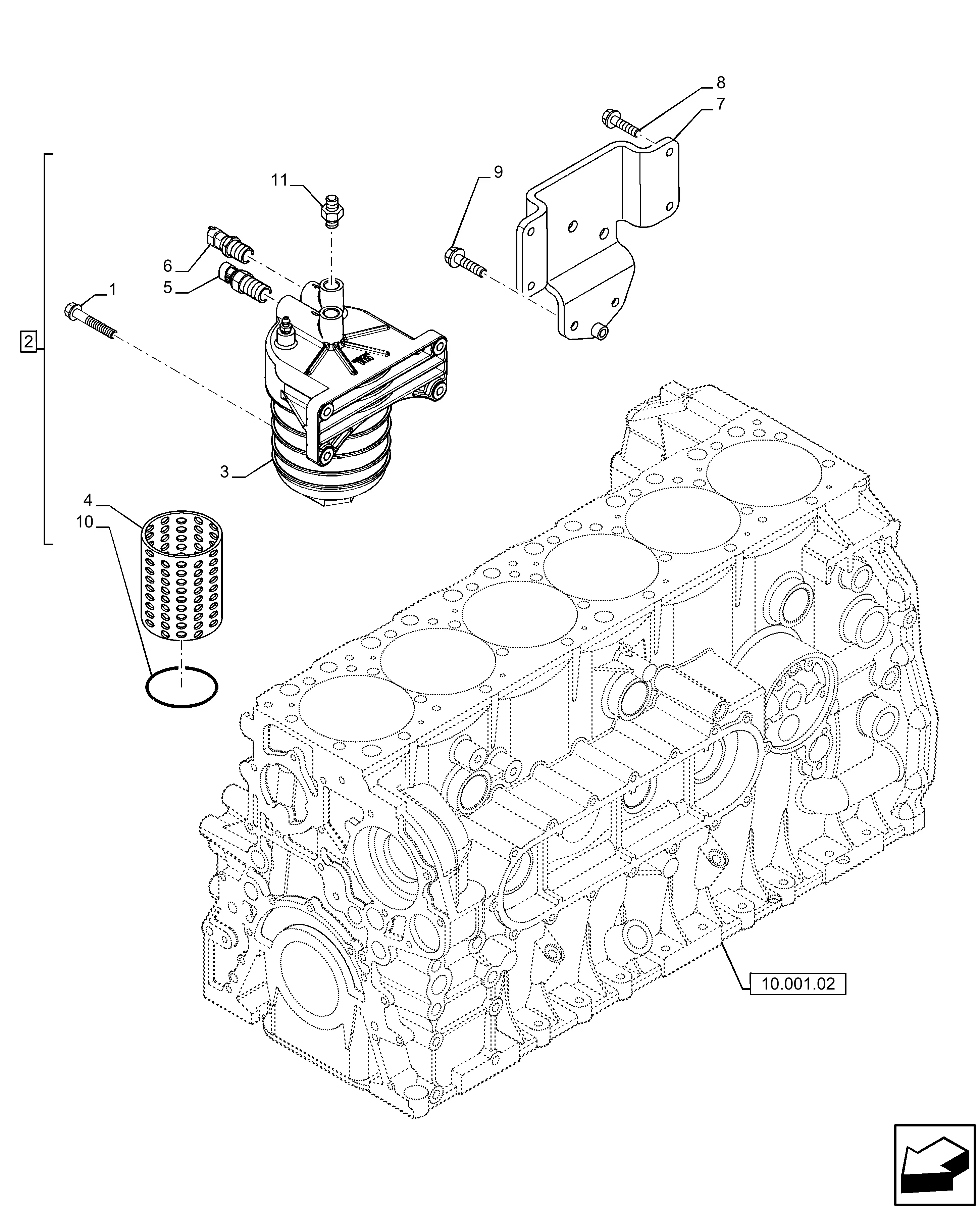 8
7
9
11
6
5
1
2
3
4
10
10.001.02